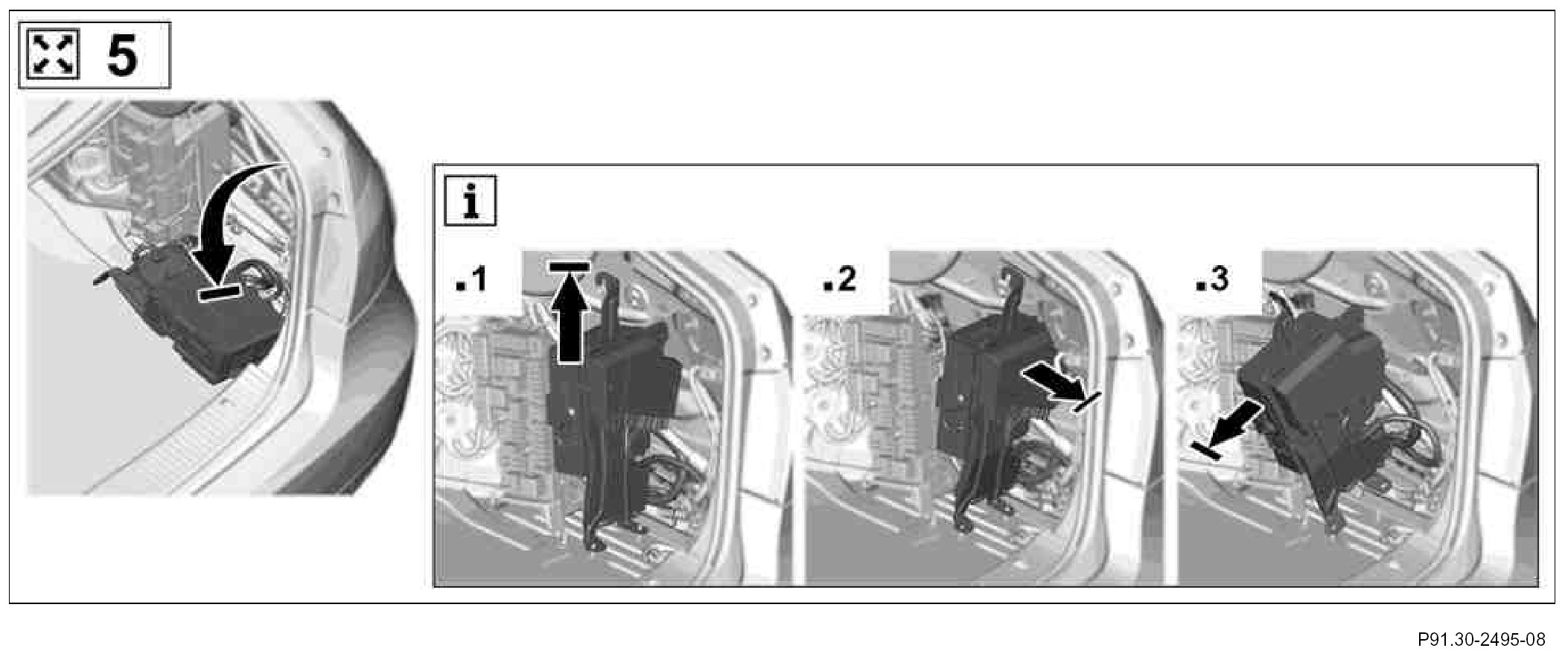 5

i

.1

.2

.3

P91.30-2495-08