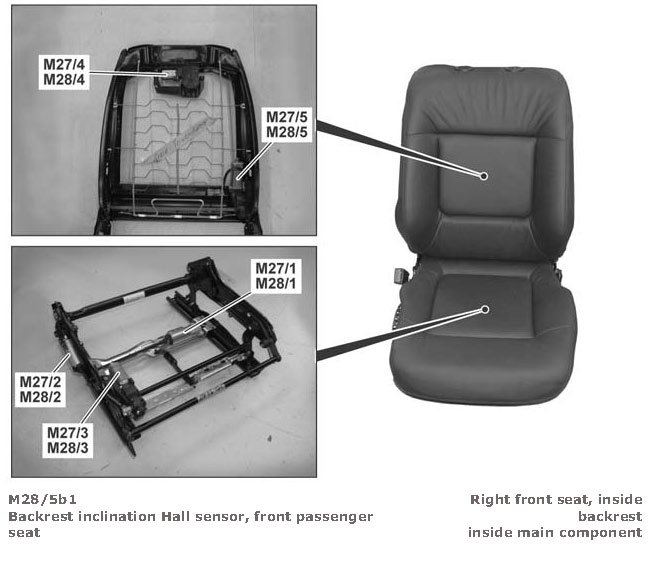 M27/4
M28/4

M27/5
M28/5

M27/1
M28/1

M27/2
M28/2

M27/3
M28/3

M28/5b1
Backrest inclination Hall sensor, front passenger seat

Right front seat, inside backrest
inside main component