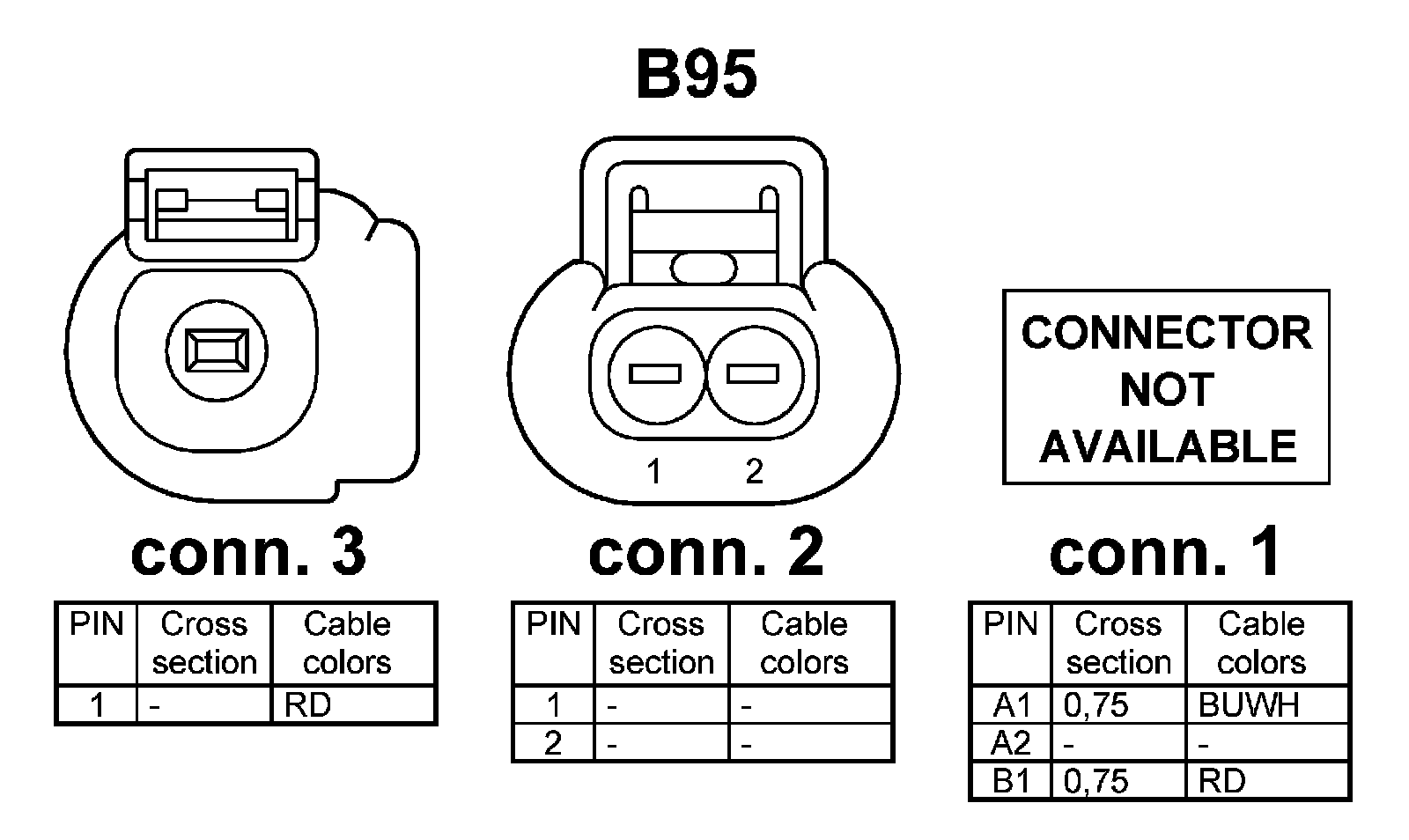 B95

1 2

CONNECTOR NOT AVAILABLE

conn. 3

| PIN | Cross section | Cable colors |
|---|---|---|
| 1 | - | RD |

conn. 2

| PIN | Cross section | Cable colors |
|---|---|---|
| 1 | - | - |
| 2 | - | - |

conn. 1

| PIN | Cross section | Cable colors |
|---|---|---|
| A1 | 0,75 | BUWH |
| A2 | - | - |
| B1 | 0,75 | RD |