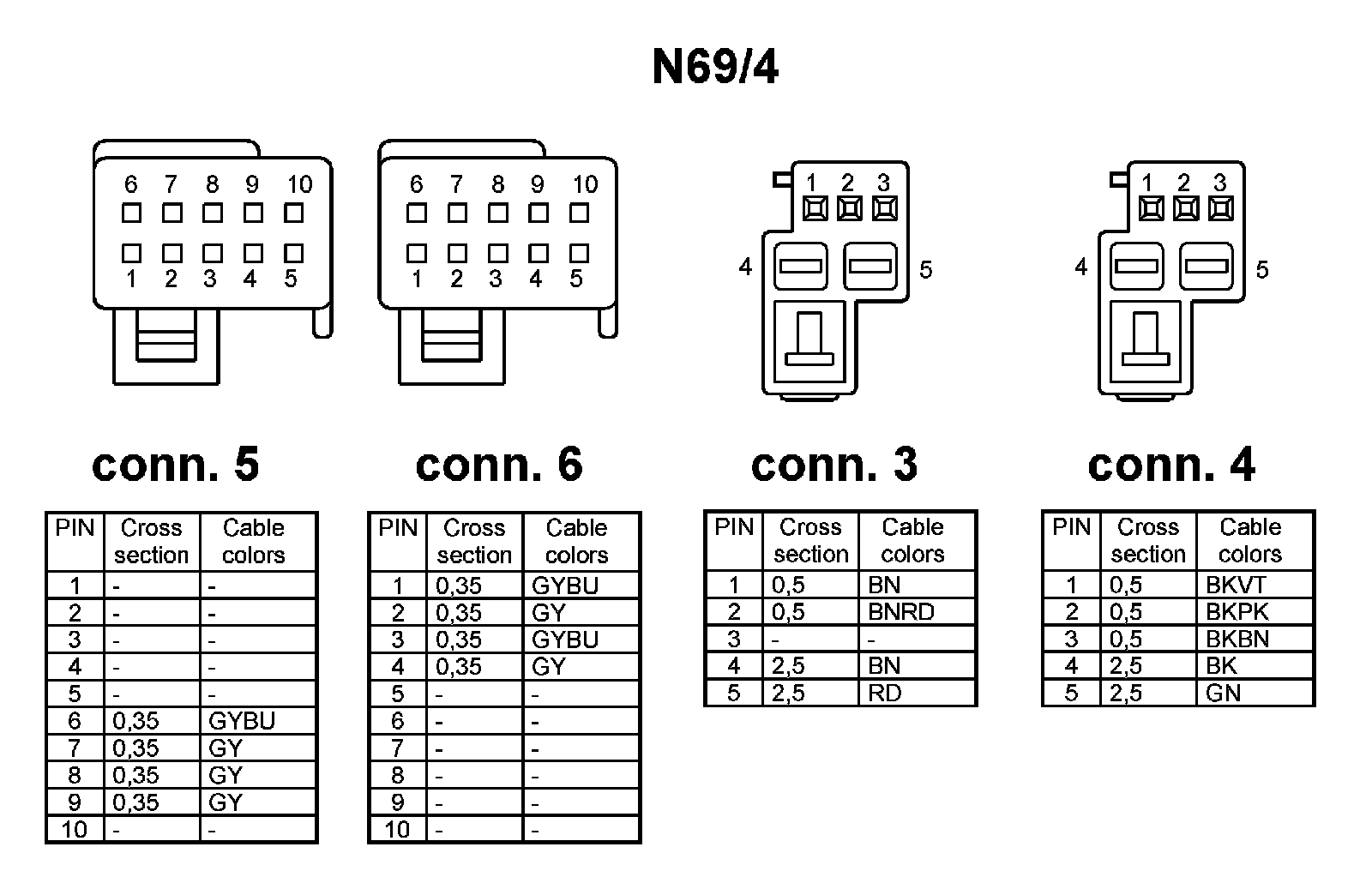 N69/4

6 7 8 9 10
1 2 3 4 5

6 7 8 9 10
1 2 3 4 5

1 2 3
4 5

1 2 3
4 5

conn. 5

| PIN | Cross section | Cable colors |
|---|---|---|
| 1 | - | - |
| 2 | - | - |
| 3 | - | - |
| 4 | - | - |
| 5 | - | - |
| 6 | 0,35 | GYBU |
| 7 | 0,35 | GY |
| 8 | 0,35 | GY |
| 9 | 0,35 | GY |
| 10 | - | - |

conn. 6

| PIN | Cross section | Cable colors |
|---|---|---|
| 1 | 0,35 | GYBU |
| 2 | 0,35 | GY |
| 3 | 0,35 | GYBU |
| 4 | 0,35 | GY |
| 5 | - | - |
| 6 | - | - |
| 7 | - | - |
| 8 | - | - |
| 9 | - | - |
| 10 | - | - |

conn. 3

| PIN | Cross section | Cable colors |
|---|---|---|
| 1 | 0,5 | BN |
| 2 | 0,5 | BNRD |
| 3 | - | - |
| 4 | 2,5 | BN |
| 5 | 2,5 | RD |

conn. 4

| PIN | Cross section | Cable colors |
|---|---|---|
| 1 | 0,5 | BKVT |
| 2 | 0,5 | BKPK |
| 3 | 0,5 | BKBN |
| 4 | 2,5 | BK |
| 5 | 2,5 | GN |