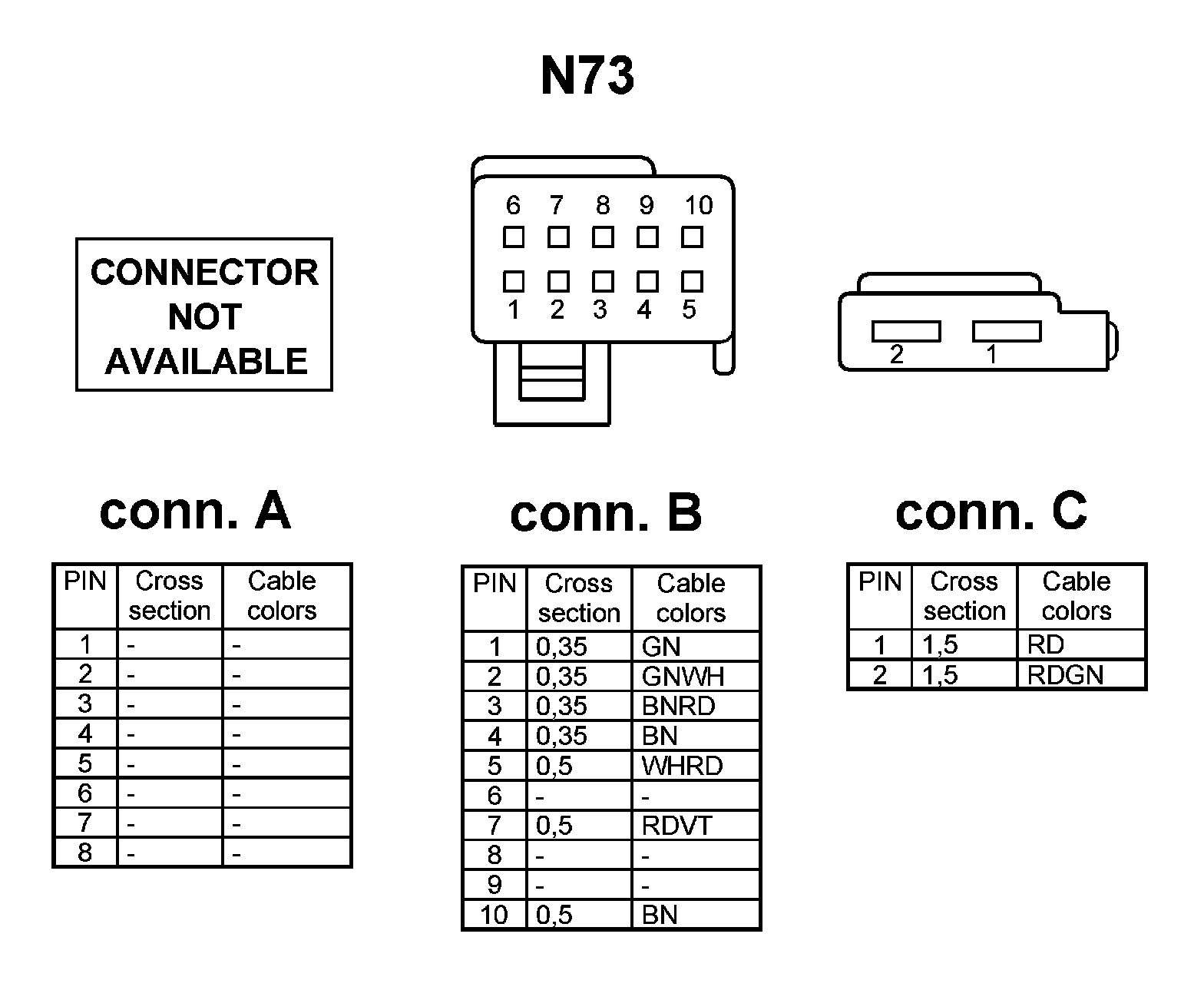 N73

CONNECTOR NOT AVAILABLE

6 7 8 9 10
1 2 3 4 5

2 1

conn. A

| PIN | Cross section | Cable colors |
|---|---|---|
| 1 | - | - |
| 2 | - | - |
| 3 | - | - |
| 4 | - | - |
| 5 | - | - |
| 6 | - | - |
| 7 | - | - |
| 8 | - | - |

conn. B

| PIN | Cross section | Cable colors |
|---|---|---|
| 1 | 0,35 | GN |
| 2 | 0,35 | GNWH |
| 3 | 0,35 | BNRD |
| 4 | 0,35 | BN |
| 5 | 0,5 | WHRD |
| 6 | - | - |
| 7 | 0,5 | RDVT |
| 8 | - | - |
| 9 | - | - |
| 10 | 0,5 | BN |

conn. C

| PIN | Cross section | Cable colors |
|---|---|---|
| 1 | 1,5 | RD |
| 2 | 1,5 | RDGN |