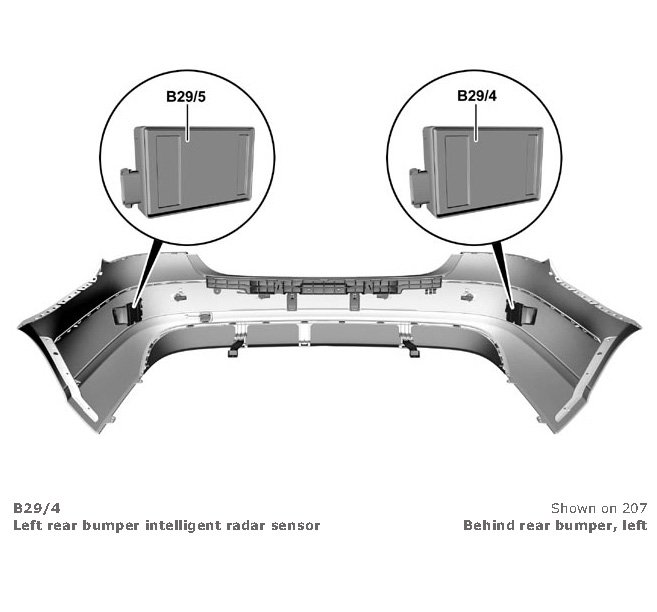 B29/5

B29/4

B29/4
Left rear bumper intelligent radar sensor

Shown on 207
Behind rear bumper, left