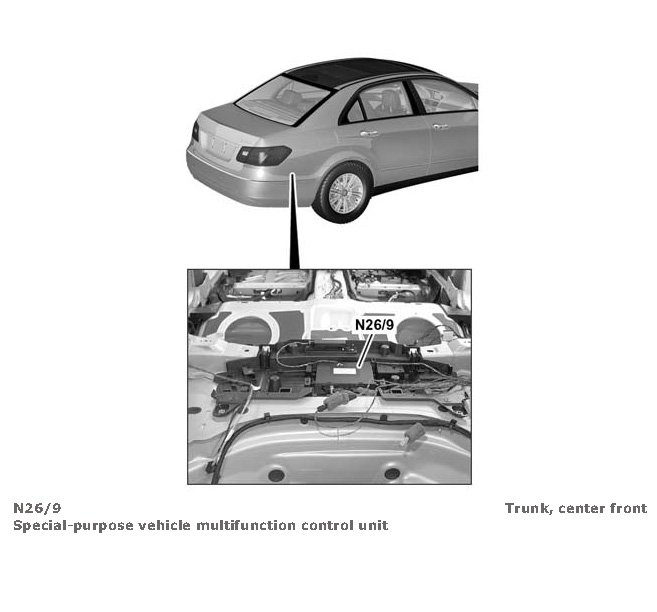 N26/9

N26/9
Special-purpose vehicle multifunction control unit

Trunk, center front