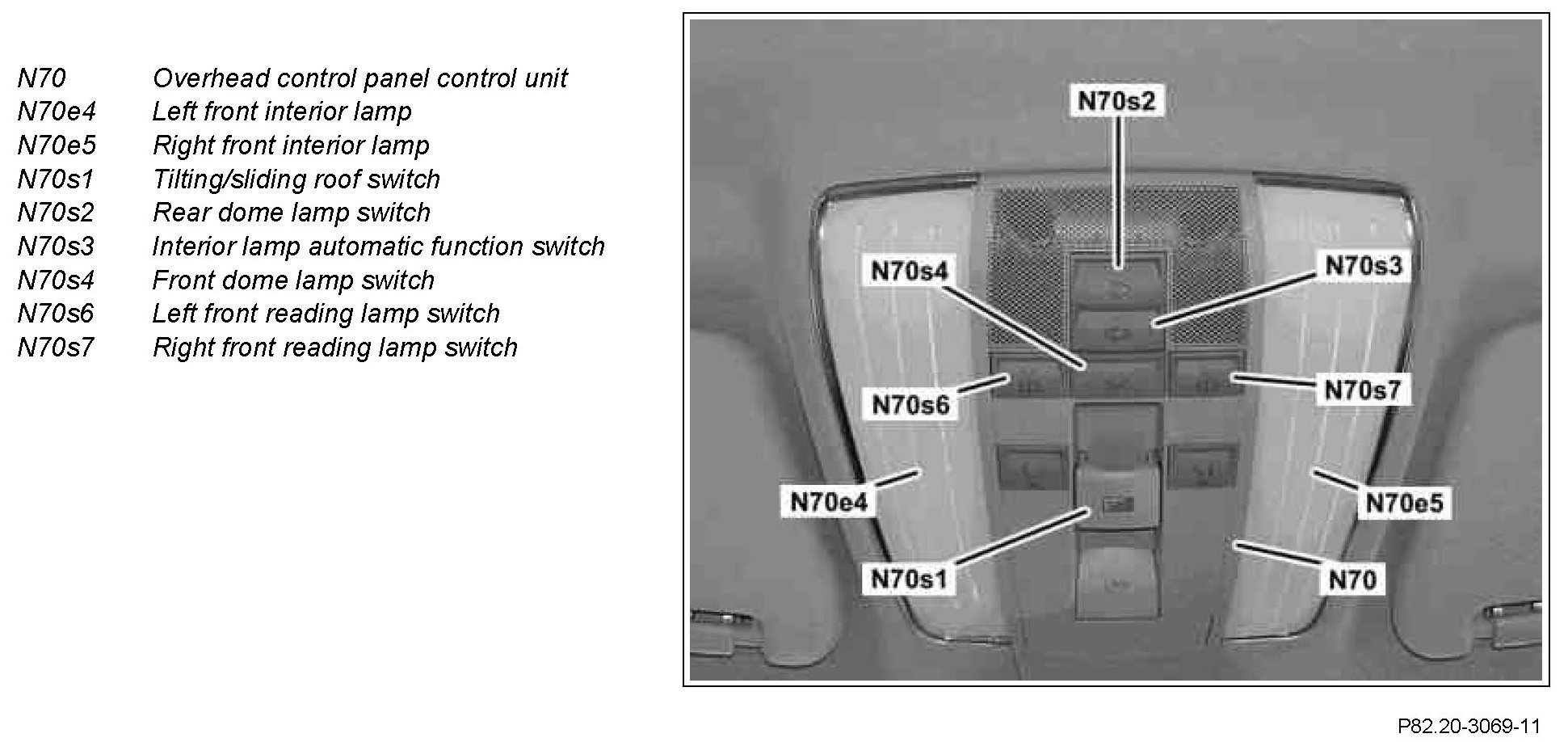 N70 Overhead control panel control unit
N70e4 Left front interior lamp
N70e5 Right front interior lamp
N70s1 Tilting/sliding roof switch
N70s2 Rear dome lamp switch
N70s3 Interior lamp automatic function switch
N70s4 Front dome lamp switch
N70s6 Left front reading lamp switch
N70s7 Right front reading lamp switch

N70s2
N70s4
N70s3
N70s6
N70s7
N70e4
N70e5
N70s1
N70

P82.20-3069-11