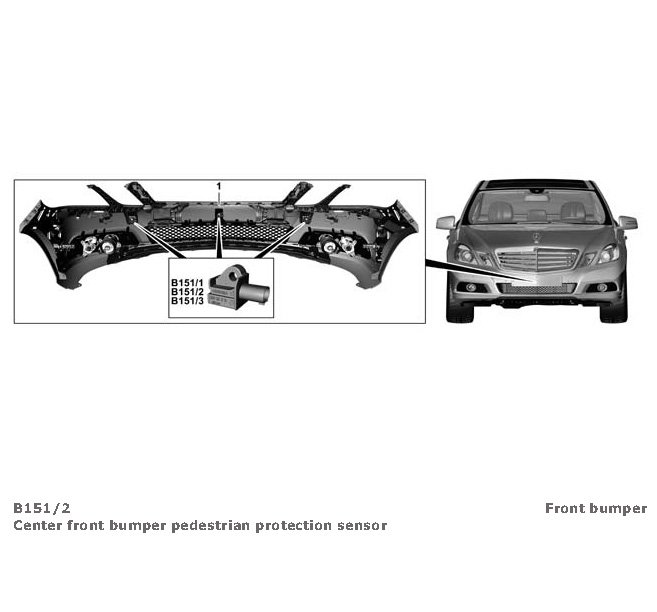 1

B151/1
B151/2
B151/3

B151/2
Center front bumper pedestrian protection sensor

Front bumper