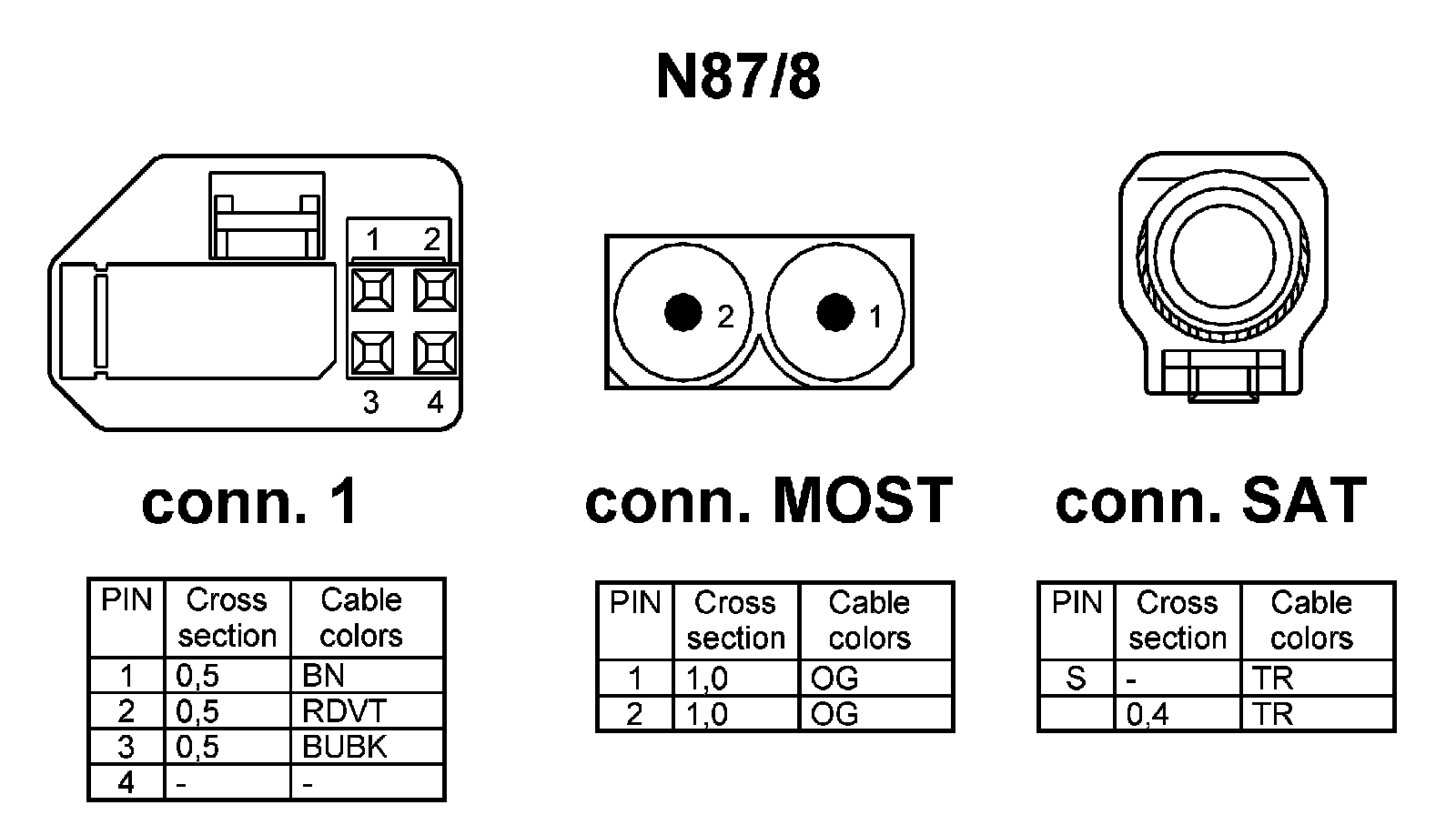 N87/8

1 2
3 4

2 1

conn. 1

| PIN | Cross section | Cable colors |
|---|---|---|
| 1 | 0,5 | BN |
| 2 | 0,5 | RDVT |
| 3 | 0,5 | BUBK |
| 4 | - | - |

conn. MOST

| PIN | Cross section | Cable colors |
|---|---|---|
| 1 | 1,0 | OG |
| 2 | 1,0 | OG |

conn. SAT

| PIN | Cross section | Cable colors |
|---|---|---|
| S | - | TR |
|  | 0,4 | TR |