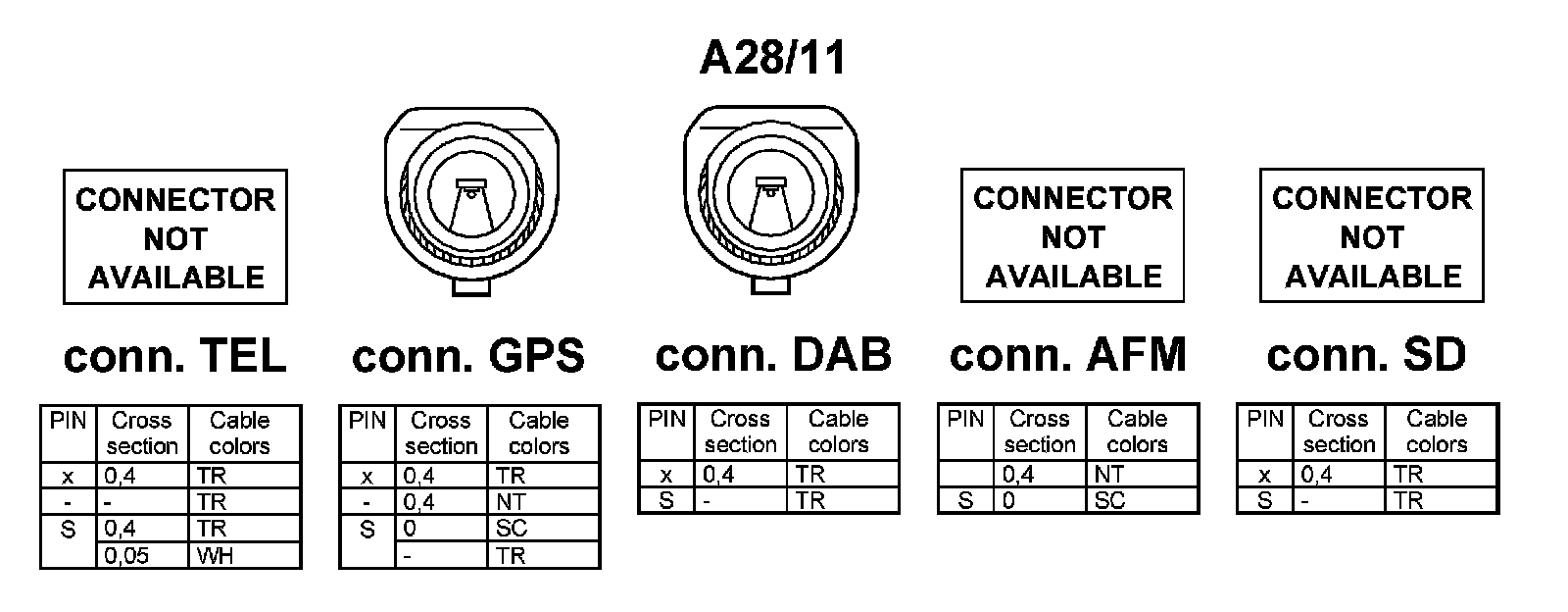 A28/11

CONNECTOR NOT AVAILABLE

conn. TEL

| PIN | Cross section | Cable colors |
|---|---|---|
| x | 0,4 | TR |
| - | - | TR |
| S | 0,4 | TR |
|  | 0,05 | WH |

conn. GPS

| PIN | Cross section | Cable colors |
|---|---|---|
| x | 0,4 | TR |
| - | 0,4 | NT |
| S | 0 | SC |
|  | - | TR |

conn. DAB

| PIN | Cross section | Cable colors |
|---|---|---|
| x | 0,4 | TR |
| S | - | TR |

CONNECTOR NOT AVAILABLE

conn. AFM

| PIN | Cross section | Cable colors |
|---|---|---|
|  | 0,4 | NT |
| S | 0 | SC |

CONNECTOR NOT AVAILABLE

conn. SD

| PIN | Cross section | Cable colors |
|---|---|---|
| x | 0,4 | TR |
| S | - | TR |