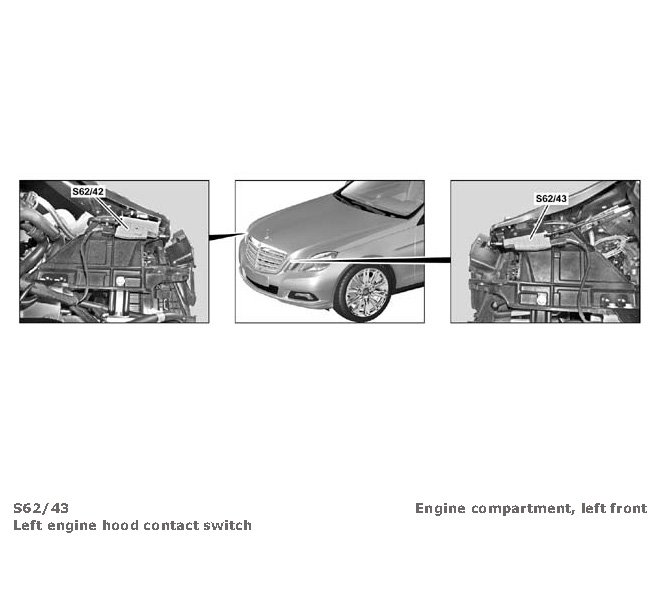 S62/42

S62/43

S62/43
Left engine hood contact switch

Engine compartment, left front