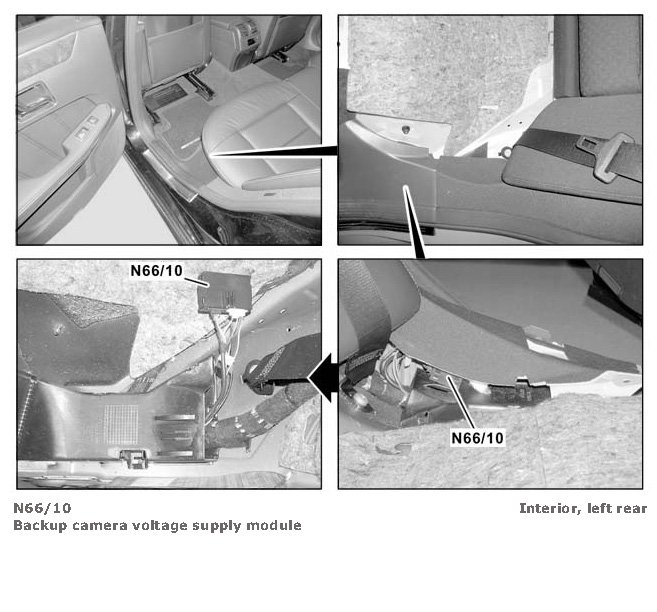 N66/10

N66/10

N66/10
Backup camera voltage supply module

Interior, left rear