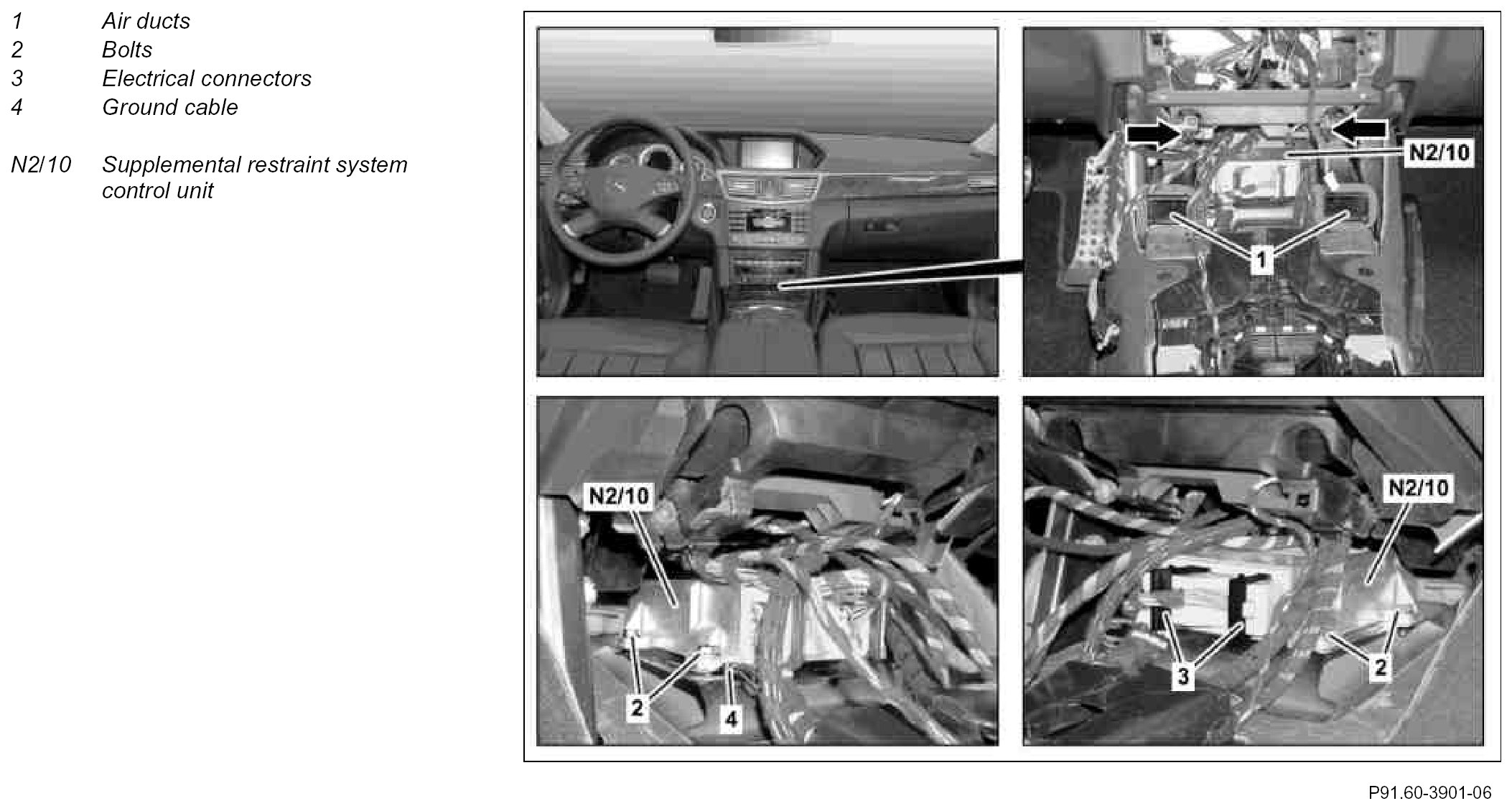 1 Air ducts
2 Bolts
3 Electrical connectors
4 Ground cable

N2/10 Supplemental restraint system control unit

N2/10

1

N2/10

2

4

N2/10

3

2

P91.60-3901-06