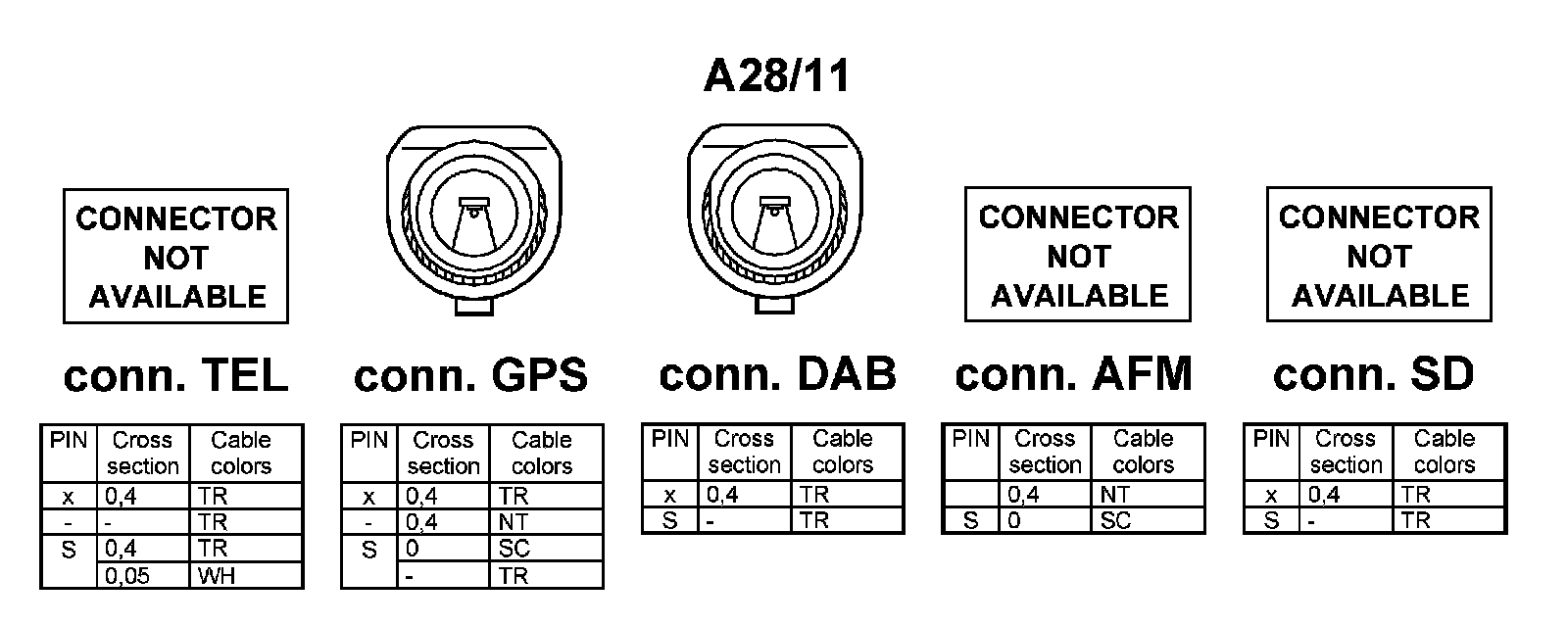 A28/11

CONNECTOR NOT AVAILABLE

conn. TEL

| PIN | Cross section | Cable colors |
|---|---|---|
| x | 0,4 | TR |
| - | - | TR |
| S | 0,4 | TR |
|  | 0,05 | WH |

conn. GPS

| PIN | Cross section | Cable colors |
|---|---|---|
| x | 0,4 | TR |
| - | 0,4 | NT |
| S | 0 | SC |
|  | - | TR |

conn. DAB

| PIN | Cross section | Cable colors |
|---|---|---|
| x | 0,4 | TR |
| S | - | TR |

CONNECTOR NOT AVAILABLE

conn. AFM

| PIN | Cross section | Cable colors |
|---|---|---|
|  | 0,4 | NT |
| S | 0 | SC |

CONNECTOR NOT AVAILABLE

conn. SD

| PIN | Cross section | Cable colors |
|---|---|---|
| x | 0,4 | TR |
| S | - | TR |