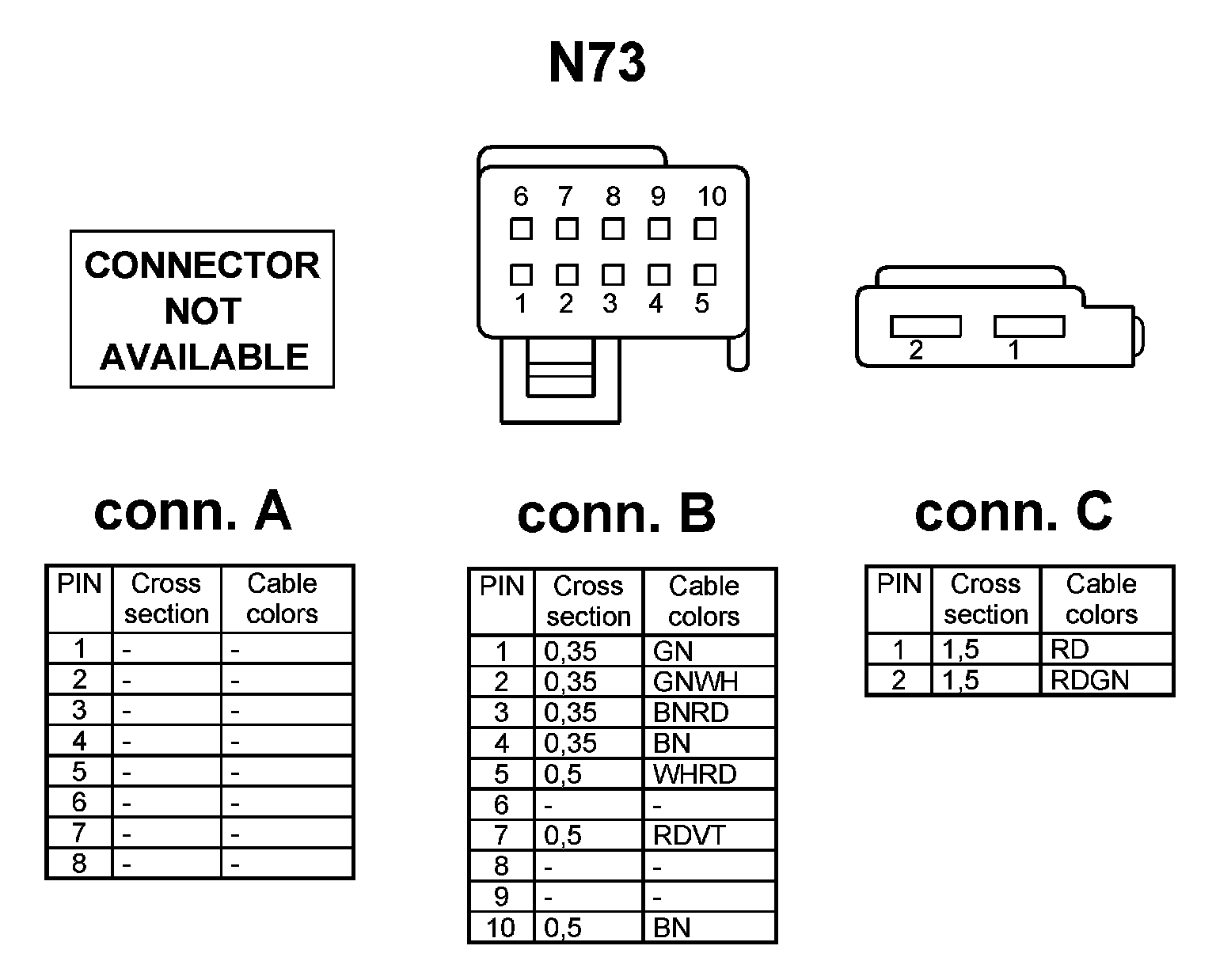 N73

CONNECTOR NOT AVAILABLE

6 7 8 9 10

1 2 3 4 5

2 1

conn. A

| PIN | Cross section | Cable colors |
|---|---|---|
| 1 | - | - |
| 2 | - | - |
| 3 | - | - |
| 4 | - | - |
| 5 | - | - |
| 6 | - | - |
| 7 | - | - |
| 8 | - | - |

conn. B

| PIN | Cross section | Cable colors |
|---|---|---|
| 1 | 0,35 | GN |
| 2 | 0,35 | GNWH |
| 3 | 0,35 | BNRD |
| 4 | 0,35 | BN |
| 5 | 0,5 | WHRD |
| 6 | - | - |
| 7 | 0,5 | RDVT |
| 8 | - | - |
| 9 | - | - |
| 10 | 0,5 | BN |

conn. C

| PIN | Cross section | Cable colors |
|---|---|---|
| 1 | 1,5 | RD |
| 2 | 1,5 | RDGN |