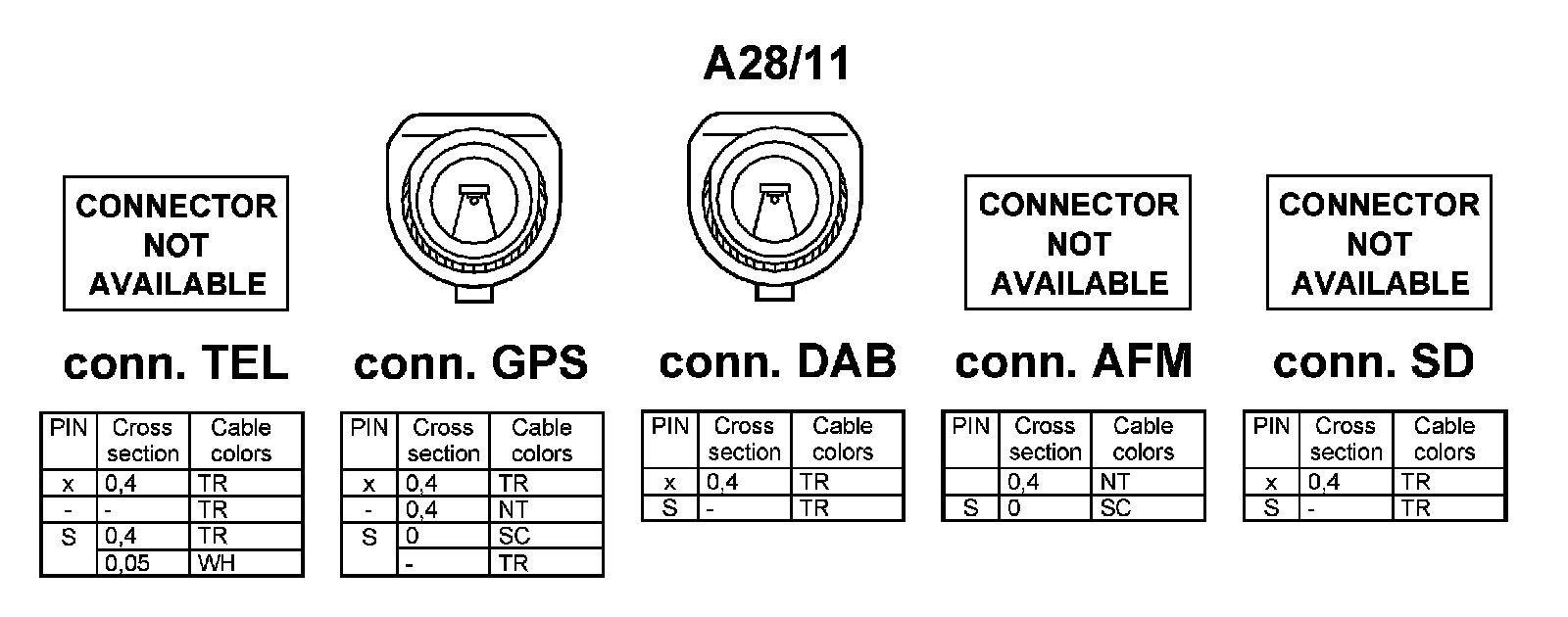 A28/11

CONNECTOR NOT AVAILABLE

conn. TEL

| PIN | Cross section | Cable colors |
|---|---|---|
| x | 0,4 | TR |
| - | - | TR |
| S | 0,4 | TR |
| | 0,05 | WH |

conn. GPS

| PIN | Cross section | Cable colors |
|---|---|---|
| x | 0,4 | TR |
| - | 0,4 | NT |
| S | 0 | SC |
| | - | TR |

conn. DAB

| PIN | Cross section | Cable colors |
|---|---|---|
| x | 0,4 | TR |
| S | - | TR |

CONNECTOR NOT AVAILABLE

conn. AFM

| PIN | Cross section | Cable colors |
|---|---|---|
| | 0,4 | NT |
| S | 0 | SC |

CONNECTOR NOT AVAILABLE

conn. SD

| PIN | Cross section | Cable colors |
|---|---|---|
| x | 0,4 | TR |
| S | - | TR |