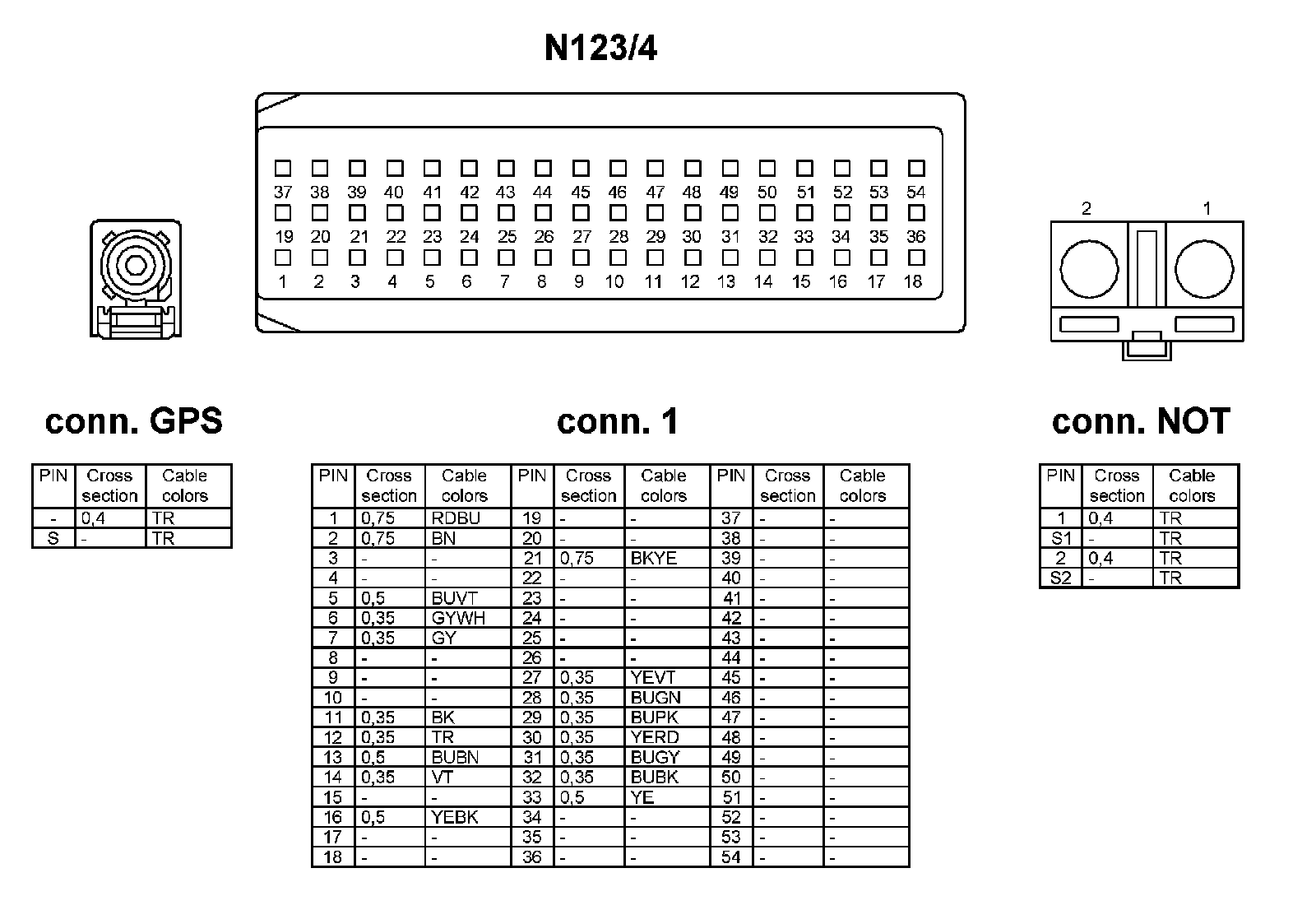 N123/4

37 38 39 40 41 42 43 44 45 46 47 48 49 50 51 52 53 54
19 20 21 22 23 24 25 26 27 28 29 30 31 32 33 34 35 36
1 2 3 4 5 6 7 8 9 10 11 12 13 14 15 16 17 18

2 1

conn. GPS

| PIN | Cross section | Cable colors |
|---|---|---|
| - | 0,4 | TR |
| S | - | TR |

conn. 1

| PIN | Cross section | Cable colors | PIN | Cross section | Cable colors | PIN | Cross section | Cable colors |
|---|---|---|---|---|---|---|---|---|
| 1 | 0,75 | RDBU | 19 | - | - | 37 | - | - |
| 2 | 0,75 | BN | 20 | - | - | 38 | - | - |
| 3 | - | - | 21 | 0,75 | BKYE | 39 | - | - |
| 4 | - | - | 22 | - | - | 40 | - | - |
| 5 | 0,5 | BUVT | 23 | - | - | 41 | - | - |
| 6 | 0,35 | GYWH | 24 | - | - | 42 | - | - |
| 7 | 0,35 | GY | 25 | - | - | 43 | - | - |
| 8 | - | - | 26 | - | - | 44 | - | - |
| 9 | - | - | 27 | 0,35 | YEVT | 45 | - | - |
| 10 | - | - | 28 | 0,35 | BUGN | 46 | - | - |
| 11 | 0,35 | BK | 29 | 0,35 | BUPK | 47 | - | - |
| 12 | 0,35 | TR | 30 | 0,35 | YERD | 48 | - | - |
| 13 | 0,5 | BUBN | 31 | 0,35 | BUGY | 49 | - | - |
| 14 | 0,35 | VT | 32 | 0,35 | BUBK | 50 | - | - |
| 15 | - | - | 33 | 0,5 | YE | 51 | - | - |
| 16 | 0,5 | YEBK | 34 | - | - | 52 | - | - |
| 17 | - | - | 35 | - | - | 53 | - | - |
| 18 | - | - | 36 | - | - | 54 | - | - |

conn. NOT

| PIN | Cross section | Cable colors |
|---|---|---|
| 1 | 0,4 | TR |
| S1 | - | TR |
| 2 | 0,4 | TR |
| S2 | - | TR |