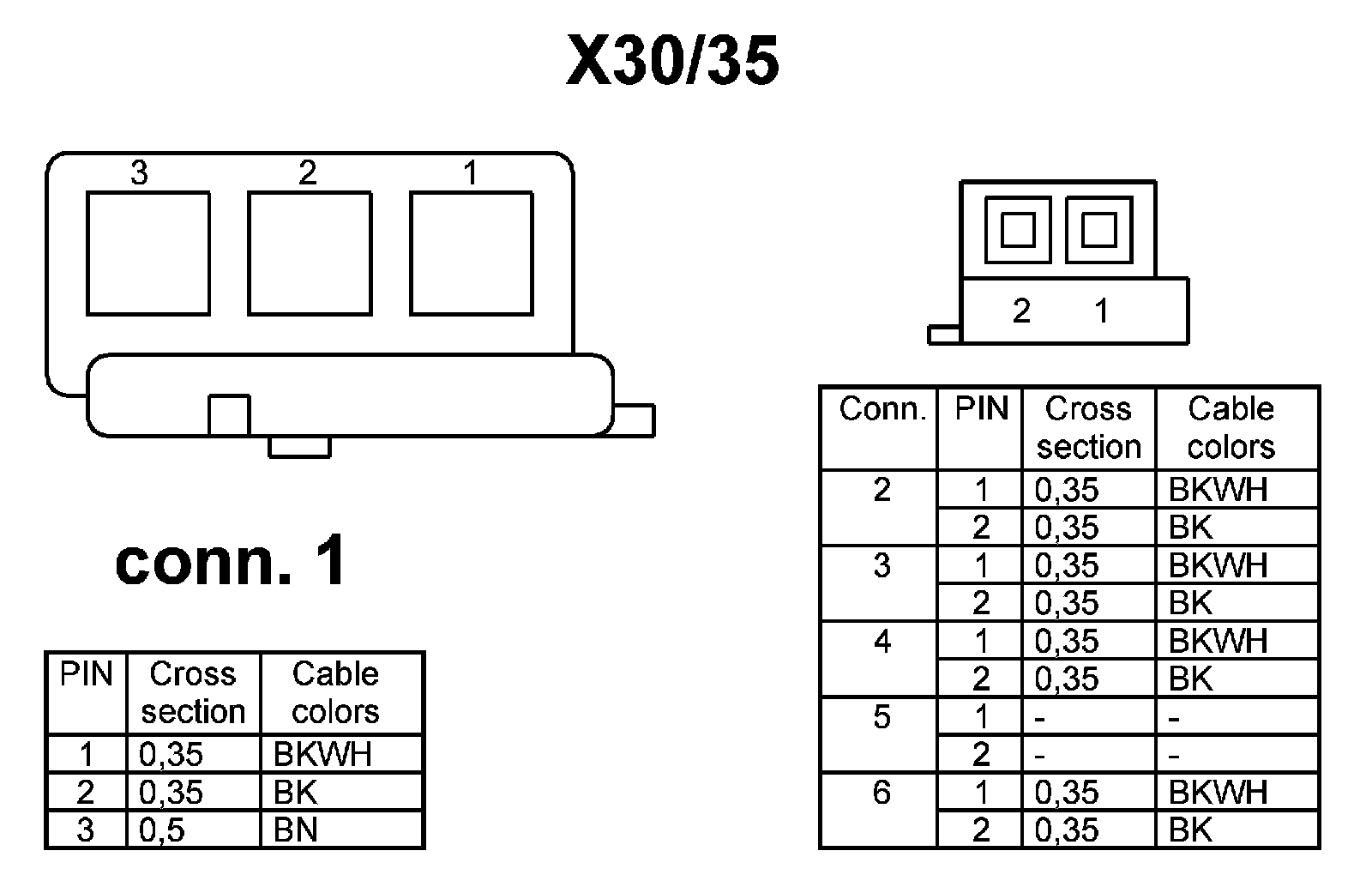 X30/35

3 2 1

2 1

conn. 1

| PIN | Cross section | Cable colors |
|---|---|---|
| 1 | 0,35 | BKWH |
| 2 | 0,35 | BK |
| 3 | 0,5 | BN |

| Conn. | PIN | Cross section | Cable colors |
|---|---|---|---|
| 2 | 1 | 0,35 | BKWH |
| | 2 | 0,35 | BK |
| 3 | 1 | 0,35 | BKWH |
| | 2 | 0,35 | BK |
| 4 | 1 | 0,35 | BKWH |
| | 2 | 0,35 | BK |
| 5 | 1 | - | - |
| | 2 | - | - |
| 6 | 1 | 0,35 | BKWH |
| | 2 | 0,35 | BK |