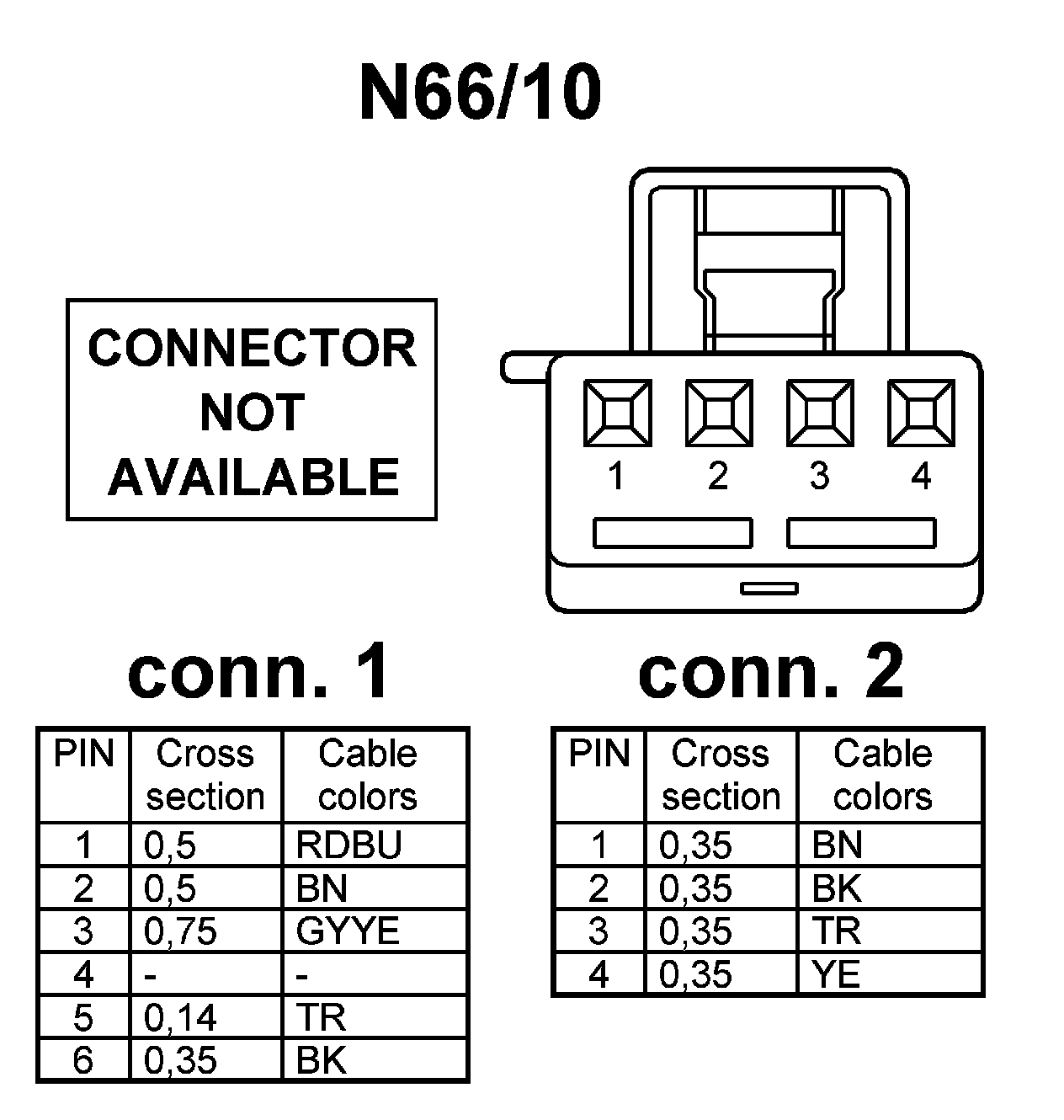 N66/10

CONNECTOR NOT AVAILABLE

1 2 3 4

conn. 1

| PIN | Cross section | Cable colors |
|---|---|---|
| 1 | 0,5 | RDBU |
| 2 | 0,5 | BN |
| 3 | 0,75 | GYYE |
| 4 | - | - |
| 5 | 0,14 | TR |
| 6 | 0,35 | BK |

conn. 2

| PIN | Cross section | Cable colors |
|---|---|---|
| 1 | 0,35 | BN |
| 2 | 0,35 | BK |
| 3 | 0,35 | TR |
| 4 | 0,35 | YE |