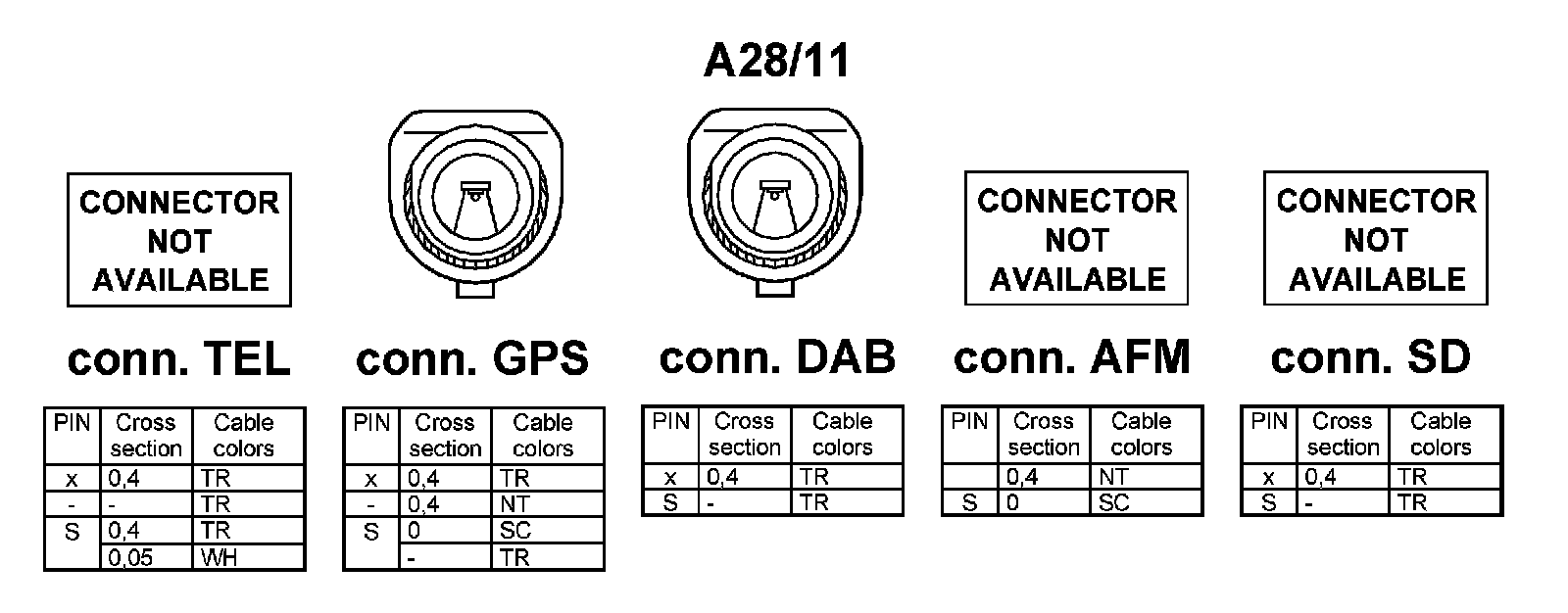 A28/11

CONNECTOR NOT AVAILABLE

conn. TEL

| PIN | Cross section | Cable colors |
|---|---|---|
| x | 0,4 | TR |
| - | - | TR |
| S | 0,4 | TR |
|  | 0,05 | WH |

conn. GPS

| PIN | Cross section | Cable colors |
|---|---|---|
| x | 0,4 | TR |
| - | 0,4 | NT |
| S | 0 | SC |
|  | - | TR |

conn. DAB

| PIN | Cross section | Cable colors |
|---|---|---|
| x | 0,4 | TR |
| S | - | TR |

CONNECTOR NOT AVAILABLE

conn. AFM

| PIN | Cross section | Cable colors |
|---|---|---|
|  | 0,4 | NT |
| S | 0 | SC |

CONNECTOR NOT AVAILABLE

conn. SD

| PIN | Cross section | Cable colors |
|---|---|---|
| x | 0,4 | TR |
| S | - | TR |