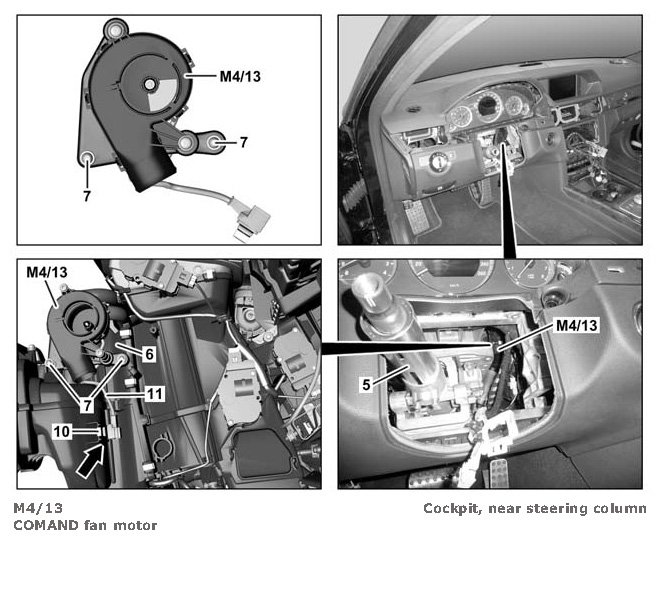 M4/13

7

7

M4/13

6

7

11

10

M4/13

5

M4/13
COMAND fan motor

Cockpit, near steering column