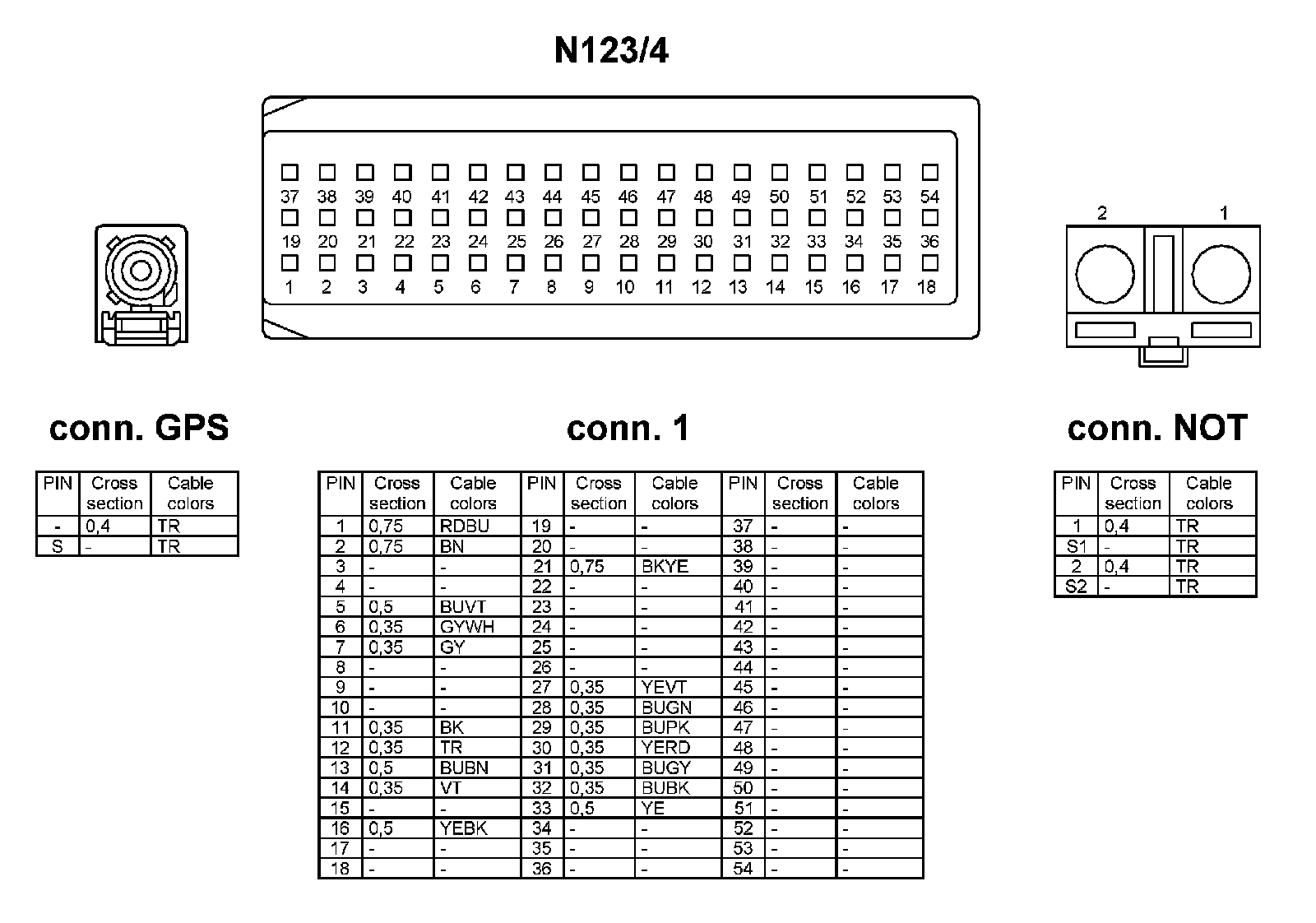 N123/4

37 38 39 40 41 42 43 44 45 46 47 48 49 50 51 52 53 54
19 20 21 22 23 24 25 26 27 28 29 30 31 32 33 34 35 36
1 2 3 4 5 6 7 8 9 10 11 12 13 14 15 16 17 18

2 1

conn. GPS

| PIN | Cross section | Cable colors |
|---|---|---|
| - | 0,4 | TR |
| S | - | TR |

conn. 1

| PIN | Cross section | Cable colors | PIN | Cross section | Cable colors | PIN | Cross section | Cable colors |
|---|---|---|---|---|---|---|---|---|
| 1 | 0,75 | RDBU | 19 | - | - | 37 | - | - |
| 2 | 0,75 | BN | 20 | - | - | 38 | - | - |
| 3 | - | - | 21 | 0,75 | BKYE | 39 | - | - |
| 4 | - | - | 22 | - | - | 40 | - | - |
| 5 | 0,5 | BUVT | 23 | - | - | 41 | - | - |
| 6 | 0,35 | GYWH | 24 | - | - | 42 | - | - |
| 7 | 0,35 | GY | 25 | - | - | 43 | - | - |
| 8 | - | - | 26 | - | - | 44 | - | - |
| 9 | - | - | 27 | 0,35 | YEVT | 45 | - | - |
| 10 | - | - | 28 | 0,35 | BUGN | 46 | - | - |
| 11 | 0,35 | BK | 29 | 0,35 | BUPK | 47 | - | - |
| 12 | 0,35 | TR | 30 | 0,35 | YERD | 48 | - | - |
| 13 | 0,5 | BUBN | 31 | 0,35 | BUGY | 49 | - | - |
| 14 | 0,35 | VT | 32 | 0,35 | BUBK | 50 | - | - |
| 15 | - | - | 33 | 0,5 | YE | 51 | - | - |
| 16 | 0,5 | YEBK | 34 | - | - | 52 | - | - |
| 17 | - | - | 35 | - | - | 53 | - | - |
| 18 | - | - | 36 | - | - | 54 | - | - |

conn. NOT

| PIN | Cross section | Cable colors |
|---|---|---|
| 1 | 0,4 | TR |
| S1 | - | TR |
| 2 | 0,4 | TR |
| S2 | - | TR |