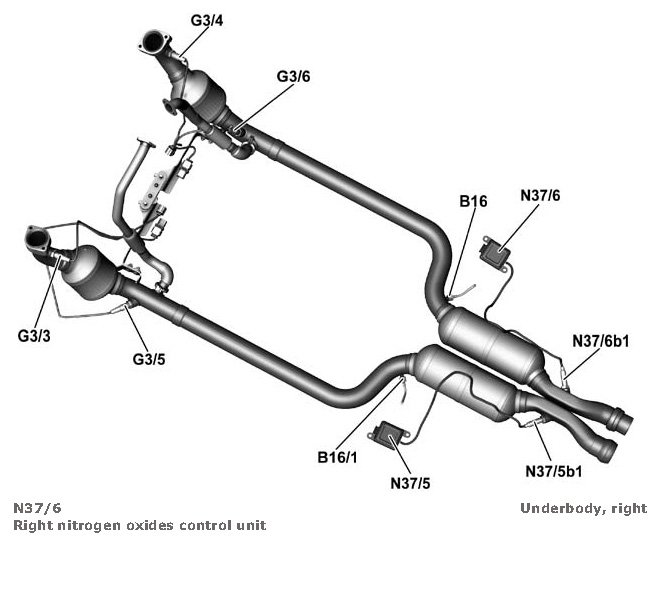 G3/4

G3/6

B16

N37/6

G3/3

G3/5

N37/6b1

B16/1

N37/5

N37/5b1

N37/6
Right nitrogen oxides control unit

Underbody, right