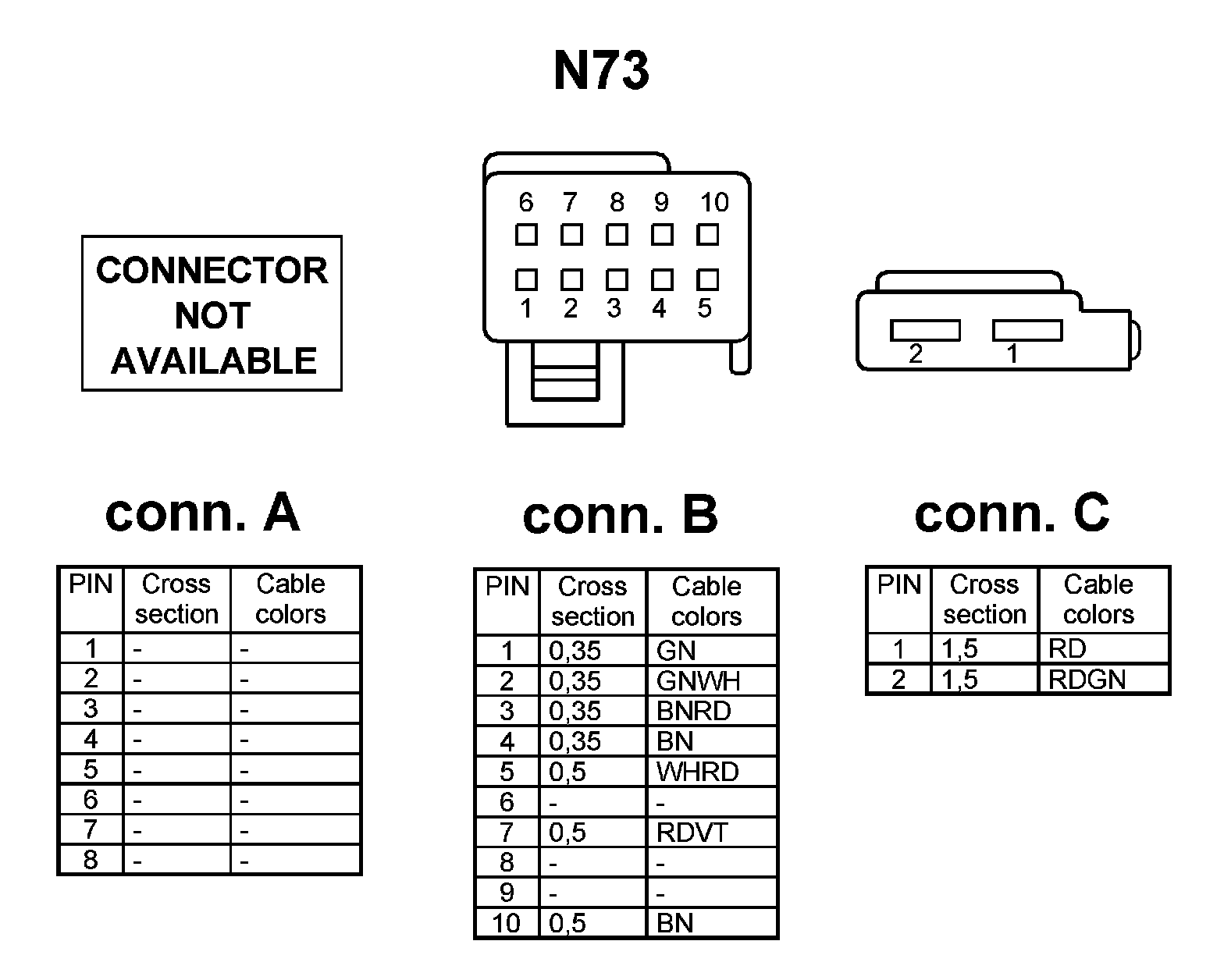 N73

CONNECTOR NOT AVAILABLE

6 7 8 9 10
1 2 3 4 5

2 1

conn. A

| PIN | Cross section | Cable colors |
|---|---|---|
| 1 | - | - |
| 2 | - | - |
| 3 | - | - |
| 4 | - | - |
| 5 | - | - |
| 6 | - | - |
| 7 | - | - |
| 8 | - | - |

conn. B

| PIN | Cross section | Cable colors |
|---|---|---|
| 1 | 0,35 | GN |
| 2 | 0,35 | GNWH |
| 3 | 0,35 | BNRD |
| 4 | 0,35 | BN |
| 5 | 0,5 | WHRD |
| 6 | - | - |
| 7 | 0,5 | RDVT |
| 8 | - | - |
| 9 | - | - |
| 10 | 0,5 | BN |

conn. C

| PIN | Cross section | Cable colors |
|---|---|---|
| 1 | 1,5 | RD |
| 2 | 1,5 | RDGN |