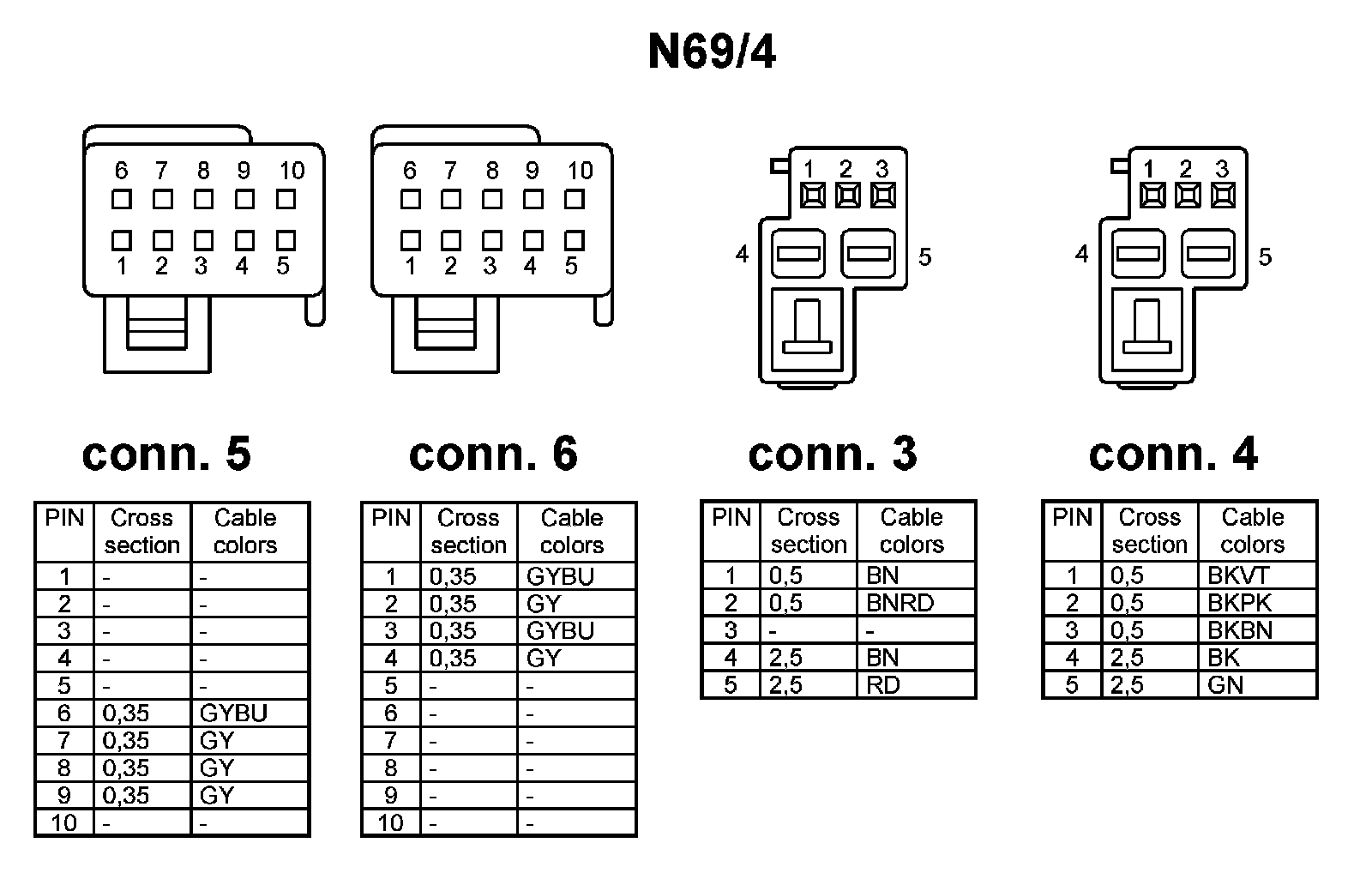 N69/4

6 7 8 9 10
1 2 3 4 5

6 7 8 9 10
1 2 3 4 5

1 2 3
4 5

1 2 3
4 5

conn. 5

| PIN | Cross section | Cable colors |
|---|---|---|
| 1 | - | - |
| 2 | - | - |
| 3 | - | - |
| 4 | - | - |
| 5 | - | - |
| 6 | 0,35 | GYBU |
| 7 | 0,35 | GY |
| 8 | 0,35 | GY |
| 9 | 0,35 | GY |
| 10 | - | - |

conn. 6

| PIN | Cross section | Cable colors |
|---|---|---|
| 1 | 0,35 | GYBU |
| 2 | 0,35 | GY |
| 3 | 0,35 | GYBU |
| 4 | 0,35 | GY |
| 5 | - | - |
| 6 | - | - |
| 7 | - | - |
| 8 | - | - |
| 9 | - | - |
| 10 | - | - |

conn. 3

| PIN | Cross section | Cable colors |
|---|---|---|
| 1 | 0,5 | BN |
| 2 | 0,5 | BNRD |
| 3 | - | - |
| 4 | 2,5 | BN |
| 5 | 2,5 | RD |

conn. 4

| PIN | Cross section | Cable colors |
|---|---|---|
| 1 | 0,5 | BKVT |
| 2 | 0,5 | BKPK |
| 3 | 0,5 | BKBN |
| 4 | 2,5 | BK |
| 5 | 2,5 | GN |