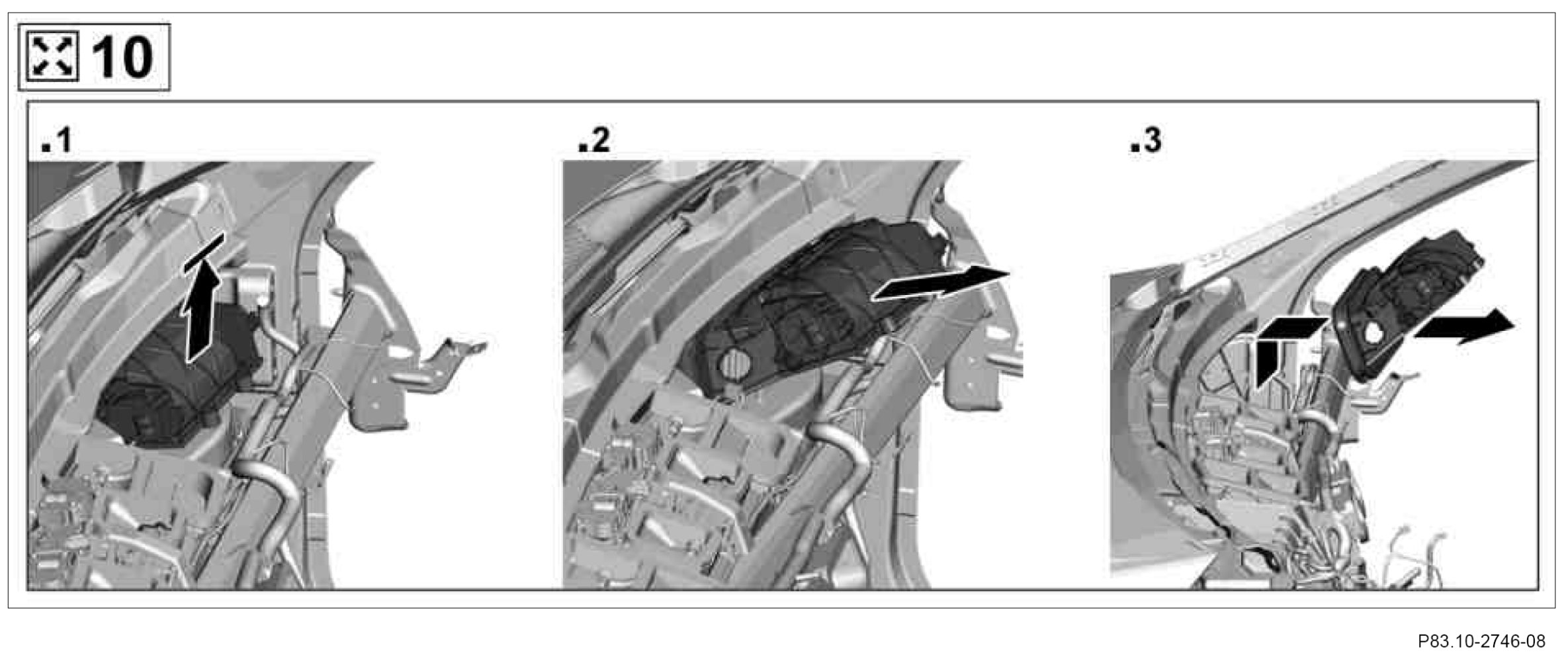 10

.1

.2

.3

P83.10-2746-08