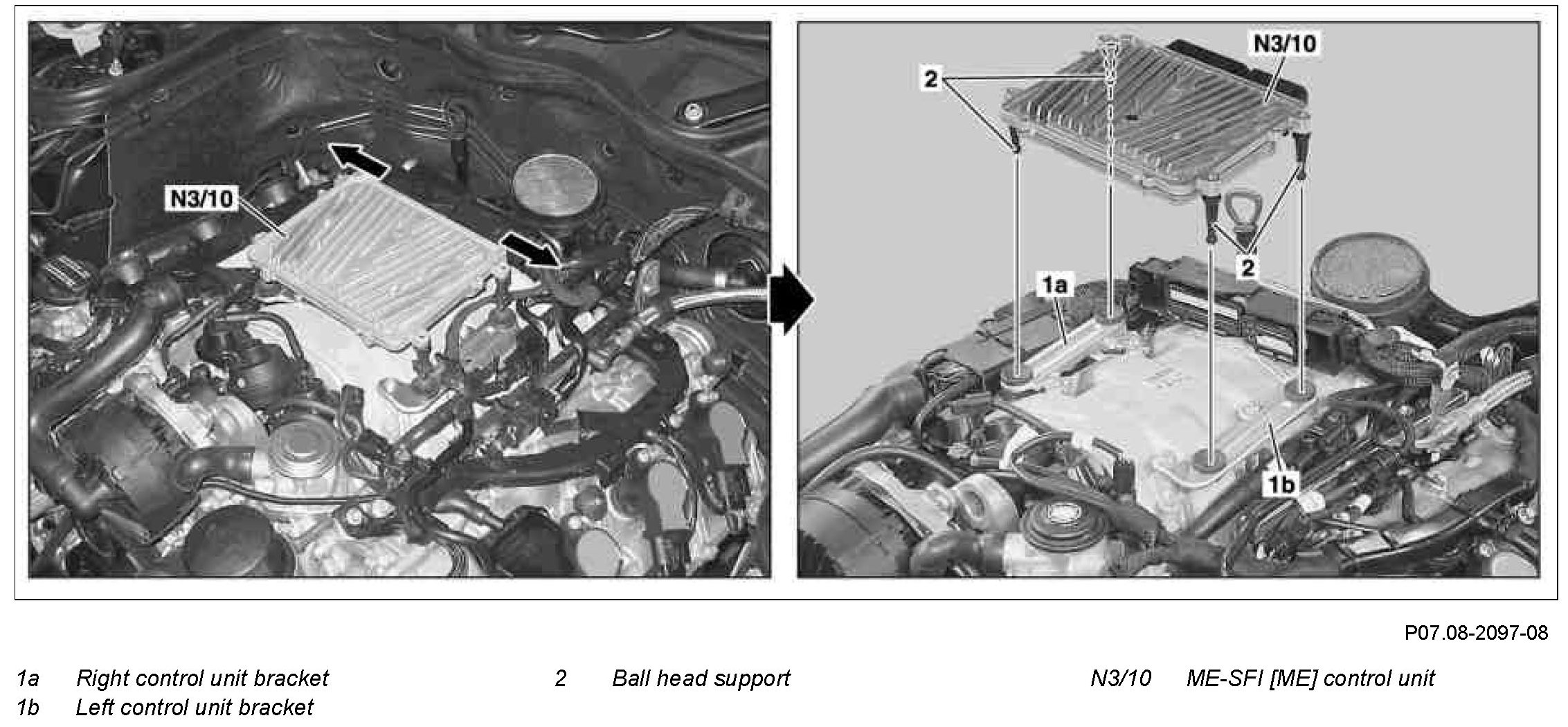 N3/10

N3/10

2

2

1a

1b

P07.08-2097-08

1a Right control unit bracket
1b Left control unit bracket

2 Ball head support

N3/10 ME-SFI [ME] control unit