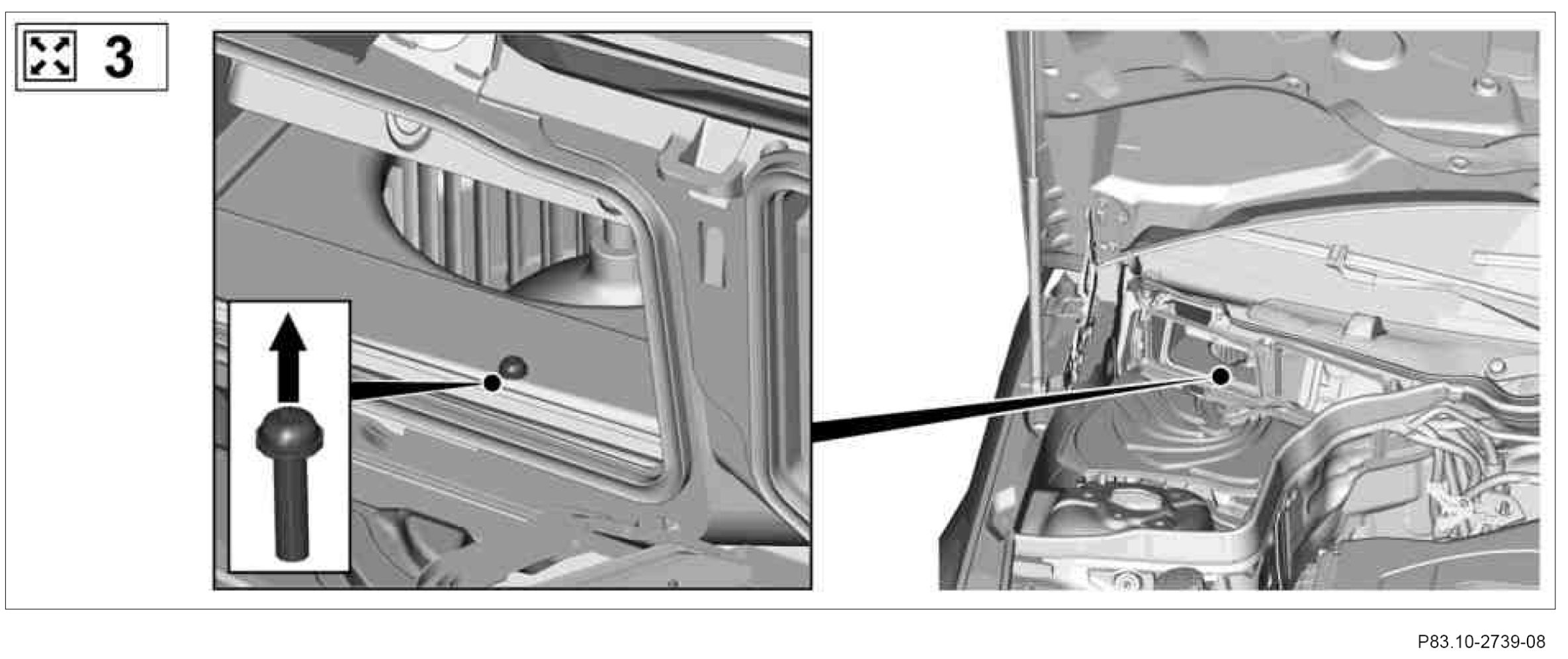 3

P83.10-2739-08