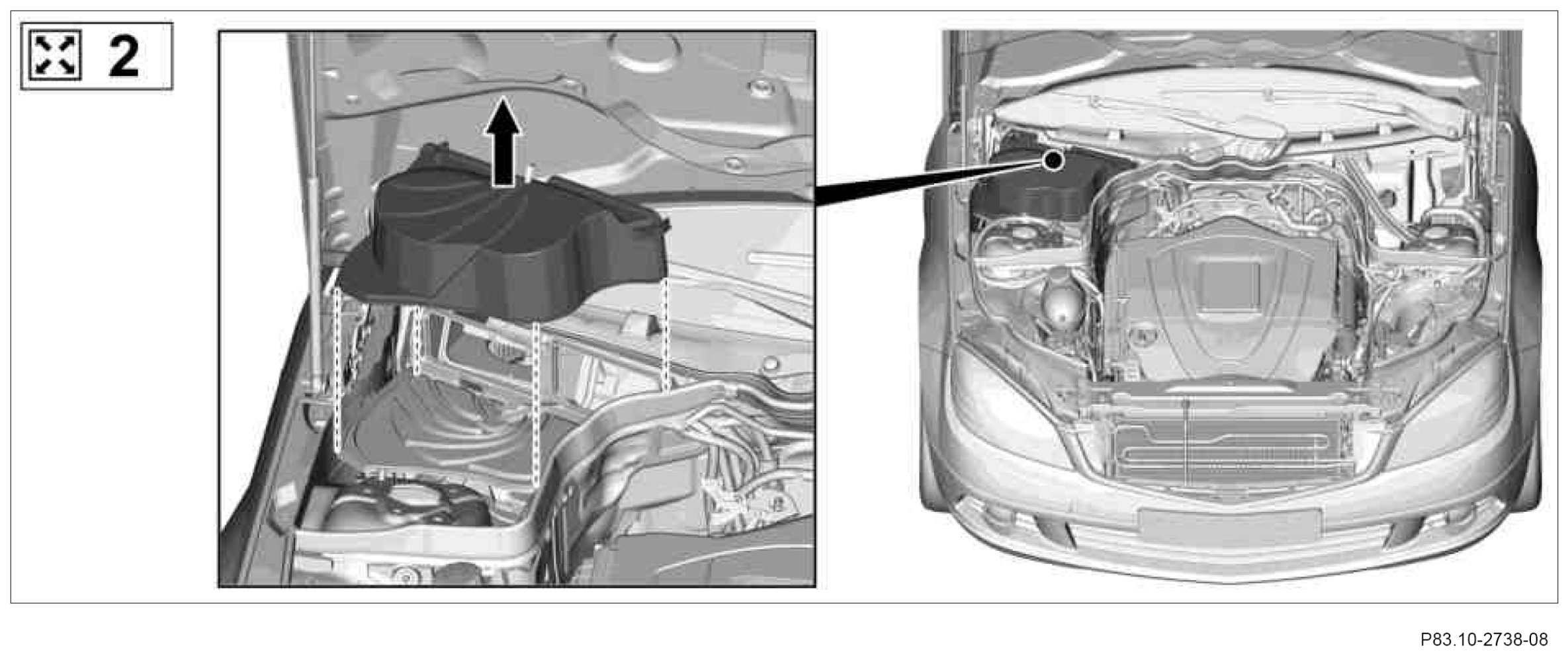 2

P83.10-2738-08