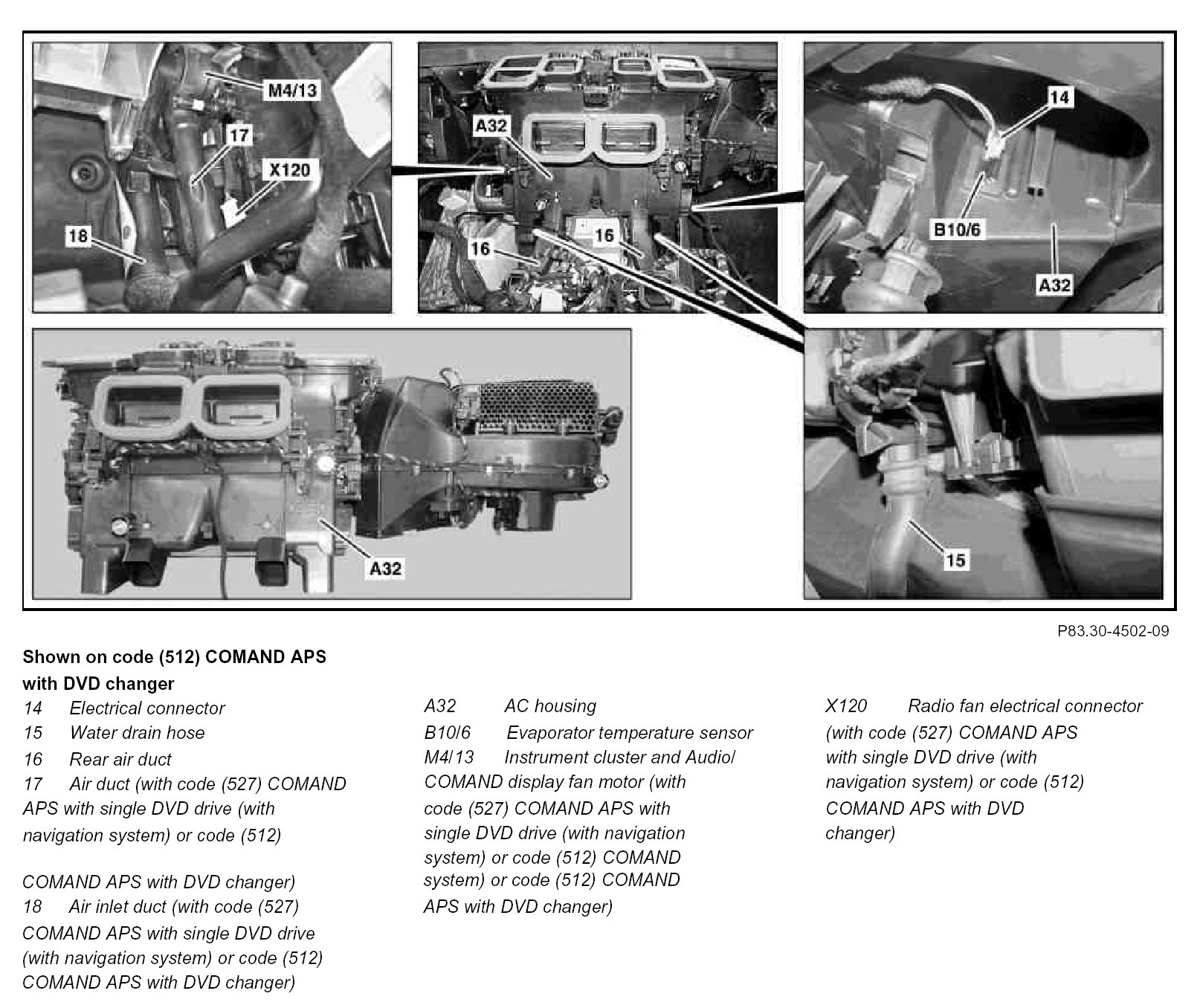 M4/13
17
X120
18
A32
16
16
14
B10/6
A32
A32
15

P83.30-4502-09

**Shown on code (512) COMAND APS with DVD changer**

14 Electrical connector
15 Water drain hose
16 Rear air duct
17 Air duct (with code (527) COMAND APS with single DVD drive (with navigation system) or code (512)

COMAND APS with DVD changer)
18 Air inlet duct (with code (527) COMAND APS with single DVD drive (with navigation system) or code (512) COMAND APS with DVD changer)

A32 AC housing
B10/6 Evaporator temperature sensor
M4/13 Instrument cluster and Audio/ COMAND display fan motor (with code (527) COMAND APS with single DVD drive (with navigation system) or code (512) COMAND system) or code (512) COMAND APS with DVD changer)

X120 Radio fan electrical connector (with code (527) COMAND APS with single DVD drive (with navigation system) or code (512) COMAND APS with DVD changer)