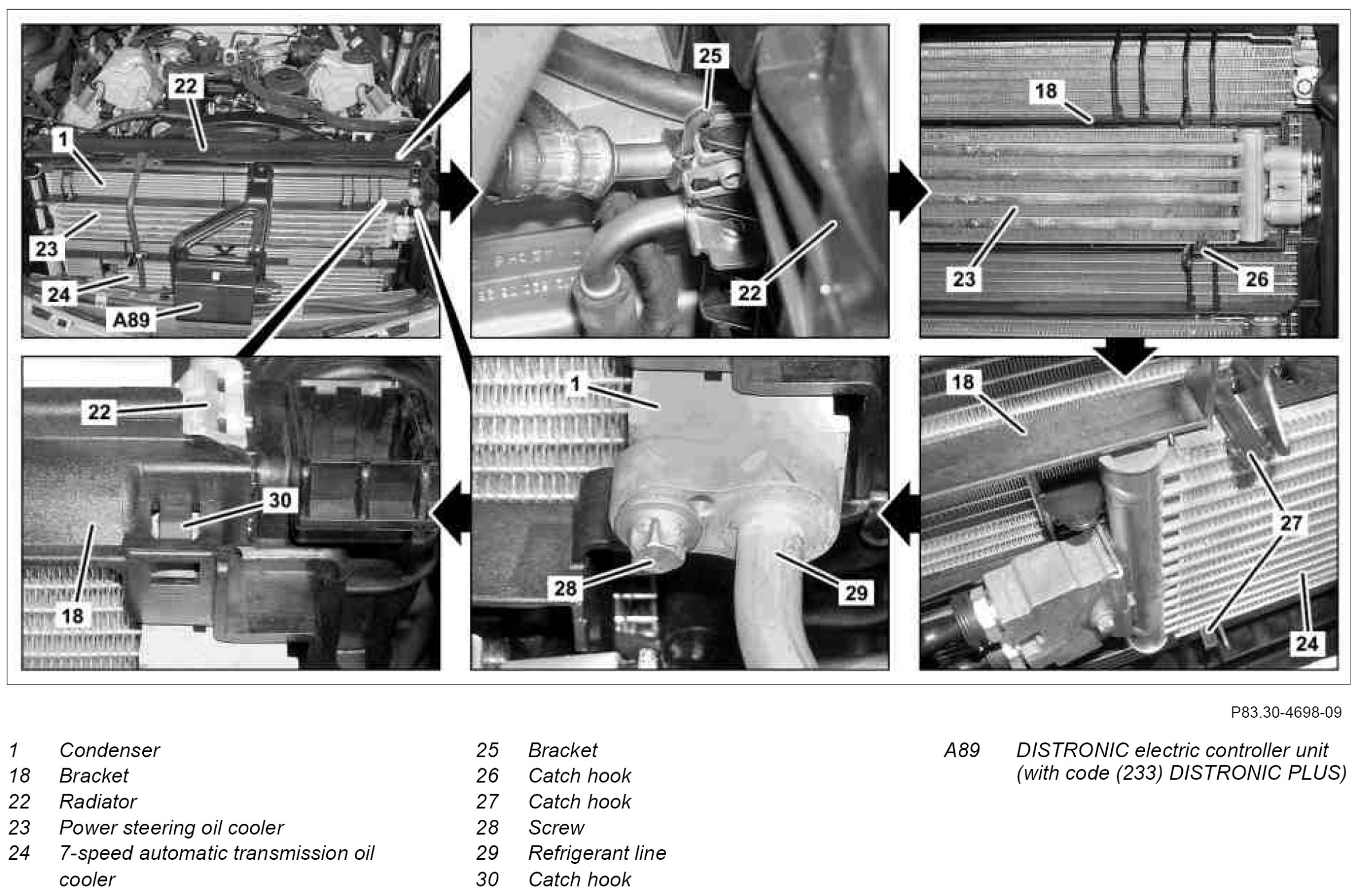 22
1
23
24
A89

25
22

18
23
26

22
30
18

1
28
29

18
27
24

P83.30-4698-09

1 Condenser
18 Bracket
22 Radiator
23 Power steering oil cooler
24 7-speed automatic transmission oil cooler

25 Bracket
26 Catch hook
27 Catch hook
28 Screw
29 Refrigerant line
30 Catch hook

A89 DISTRONIC electric controller unit (with code (233) DISTRONIC PLUS)