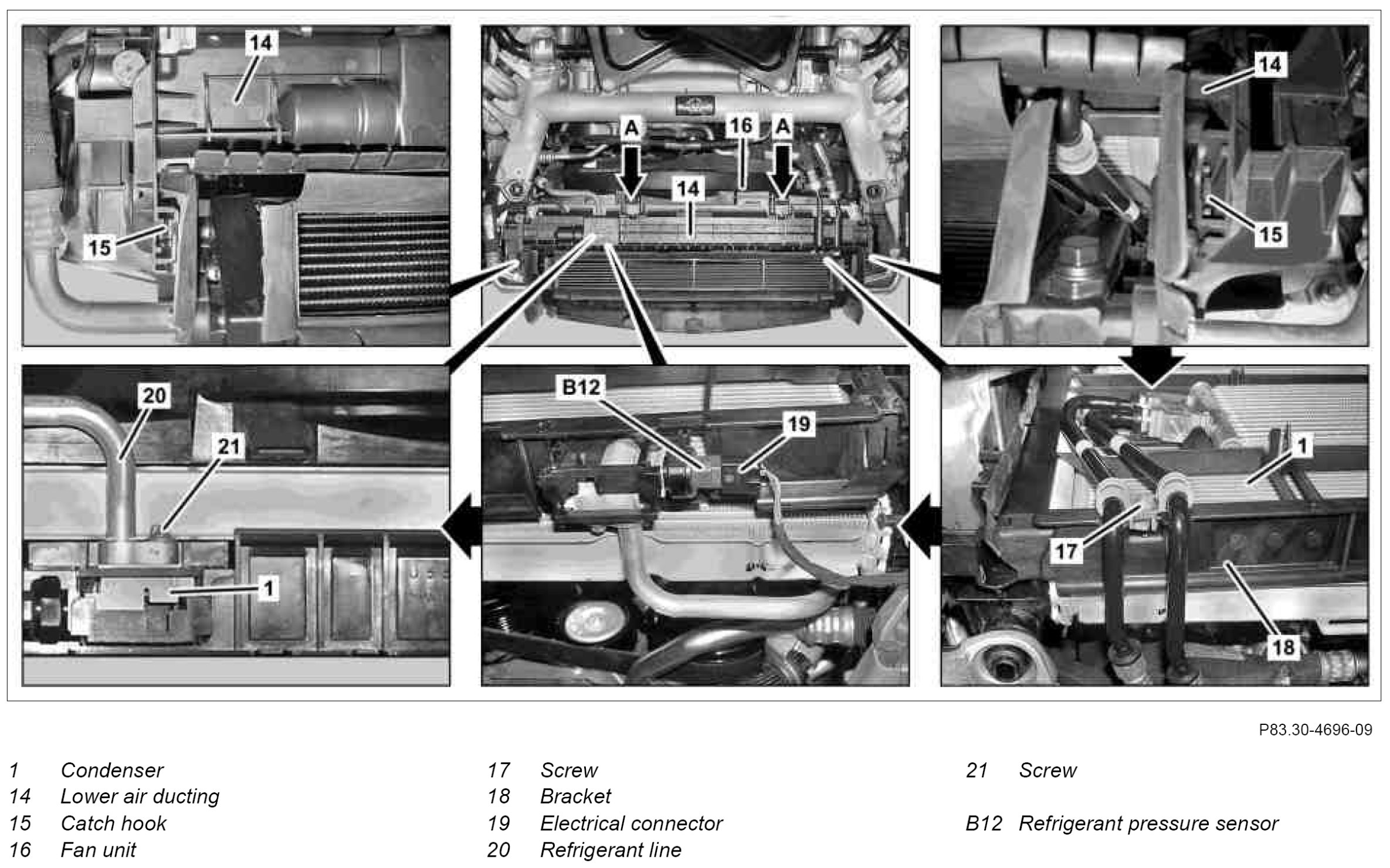 14

15

A

16

A

14

14

15

20

21

1

B12

19

1

17

18

P83.30-4696-09

1 Condenser
14 Lower air ducting
15 Catch hook
16 Fan unit

17 Screw
18 Bracket
19 Electrical connector
20 Refrigerant line

21 Screw

B12 Refrigerant pressure sensor