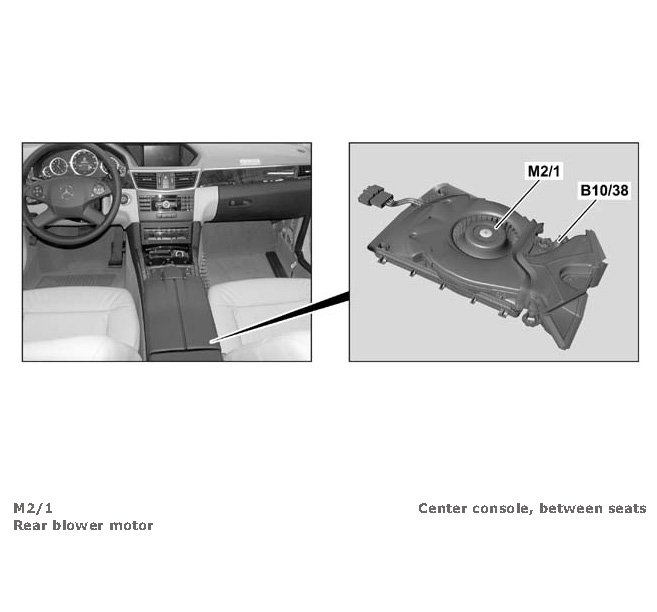 M2/1

B10/38

M2/1
Rear blower motor

Center console, between seats