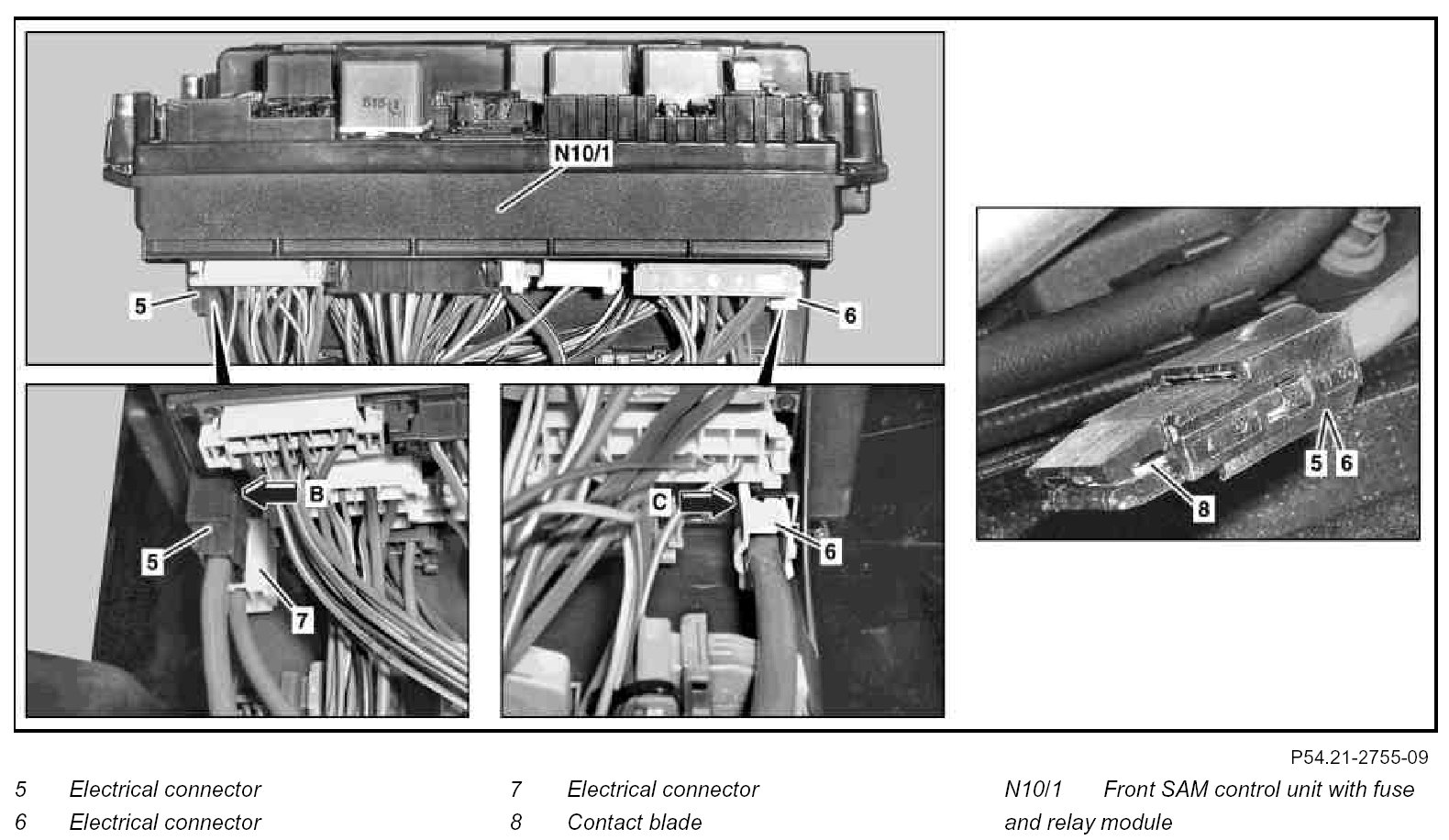 N10/1
5
6
B
5
7
C
6
5 6
8

P54.21-2755-09

5 Electrical connector
6 Electrical connector

7 Electrical connector
8 Contact blade

N10/1 Front SAM control unit with fuse and relay module