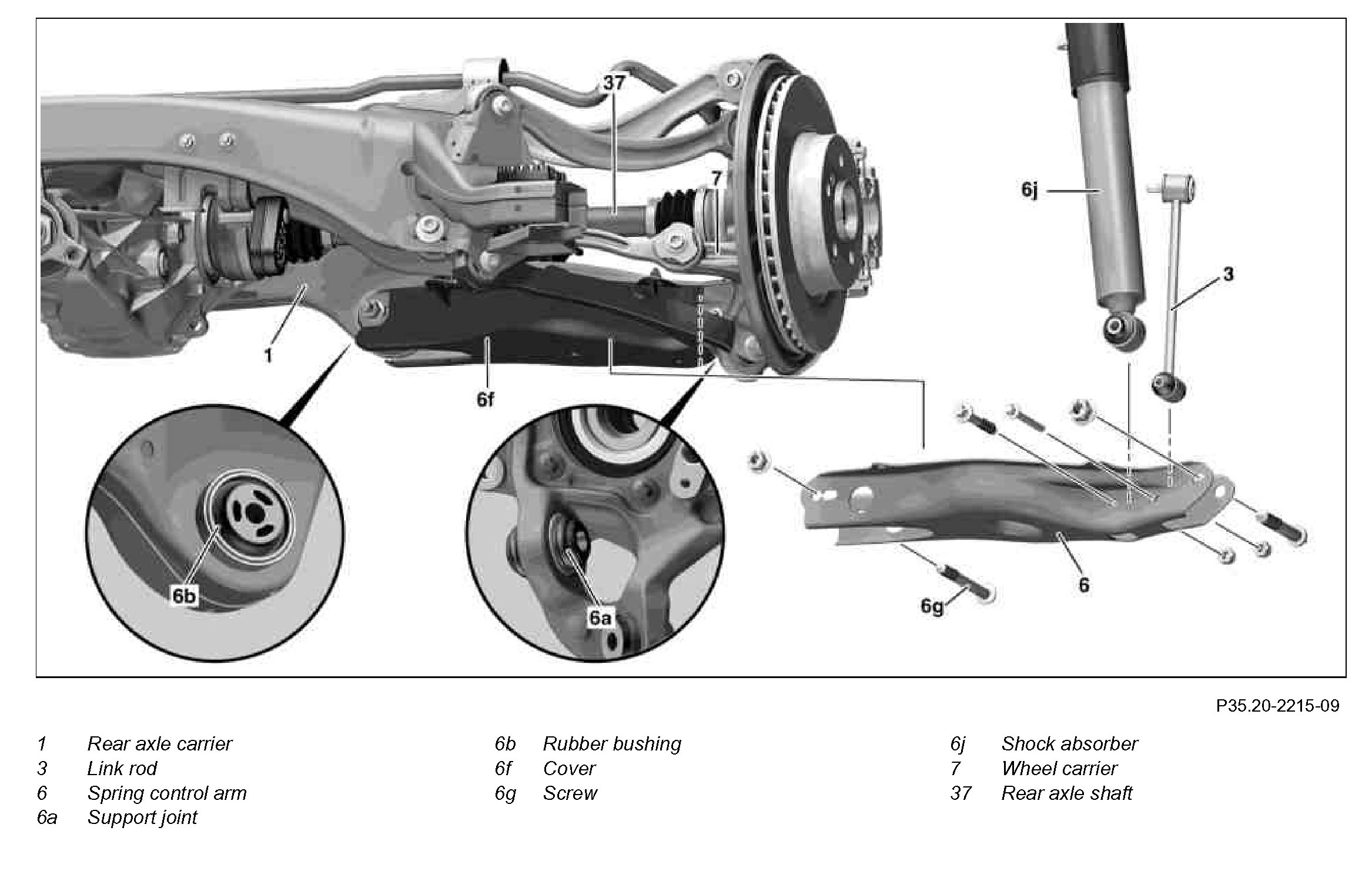 37
7
6j
3
1
6f
6b
6a
6
6g

P35.20-2215-09

1 Rear axle carrier
3 Link rod
6 Spring control arm
6a Support joint

6b Rubber bushing
6f Cover
6g Screw

6j Shock absorber
7 Wheel carrier
37 Rear axle shaft