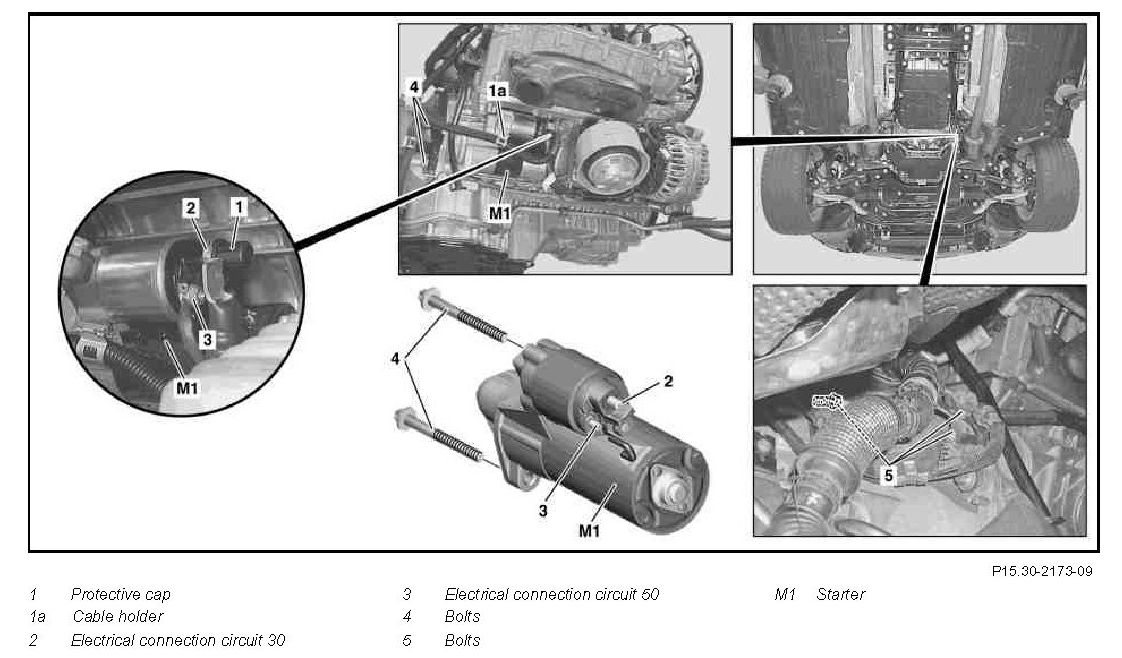 4
1a
M1
2
1
3
M1
4
2
3
M1
5

P15.30-2173-09

1 Protective cap
1a Cable holder
2 Electrical connection circuit 30

3 Electrical connection circuit 50
4 Bolts
5 Bolts

M1 Starter