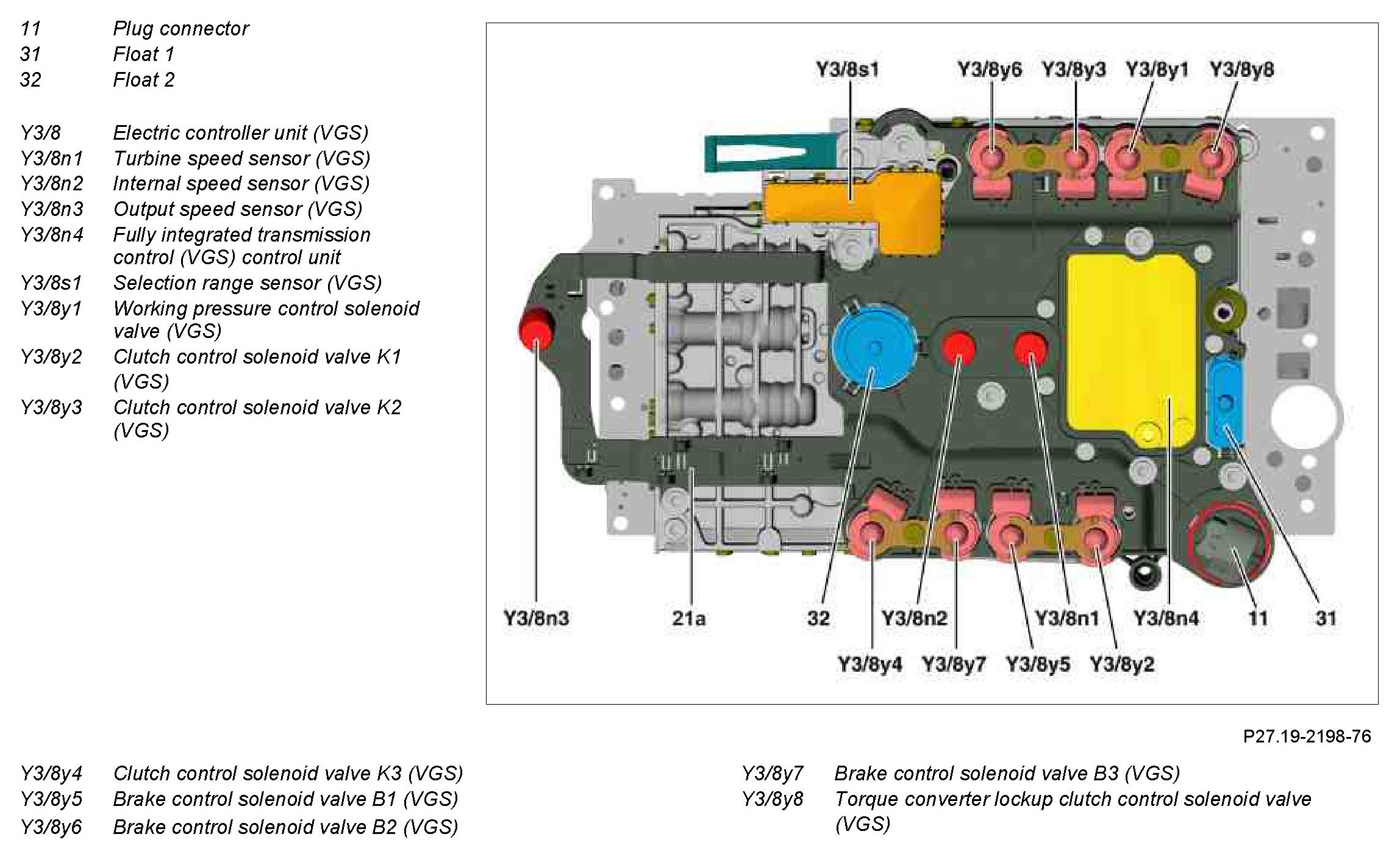 11 Plug connector
31 Float 1
32 Float 2

Y3/8 Electric controller unit (VGS)
Y3/8n1 Turbine speed sensor (VGS)
Y3/8n2 Internal speed sensor (VGS)
Y3/8n3 Output speed sensor (VGS)
Y3/8n4 Fully integrated transmission control (VGS) control unit
Y3/8s1 Selection range sensor (VGS)
Y3/8y1 Working pressure control solenoid valve (VGS)
Y3/8y2 Clutch control solenoid valve K1 (VGS)
Y3/8y3 Clutch control solenoid valve K2 (VGS)

Y3/8s1
Y3/8y6
Y3/8y3
Y3/8y1
Y3/8y8

Y3/8n3
21a
32
Y3/8n2
Y3/8n1
Y3/8n4
11
31
Y3/8y4
Y3/8y7
Y3/8y5
Y3/8y2

P27.19-2198-76

Y3/8y4 Clutch control solenoid valve K3 (VGS)
Y3/8y5 Brake control solenoid valve B1 (VGS)
Y3/8y6 Brake control solenoid valve B2 (VGS)

Y3/8y7 Brake control solenoid valve B3 (VGS)
Y3/8y8 Torque converter lockup clutch control solenoid valve (VGS)