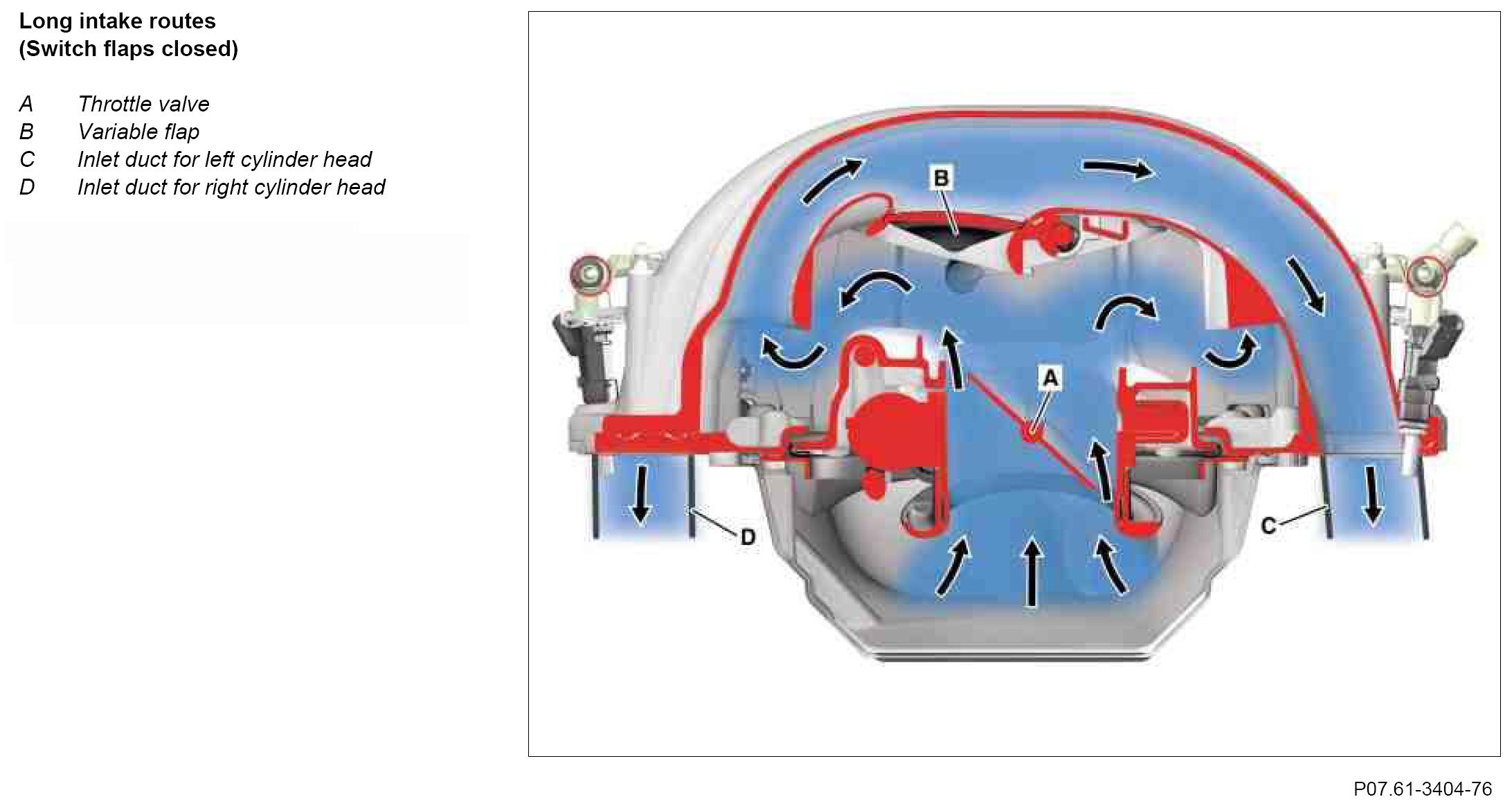 Long intake routes
(Switch flaps closed)

A Throttle valve
B Variable flap
C Inlet duct for left cylinder head
D Inlet duct for right cylinder head

B

A

D

C

P07.61-3404-76