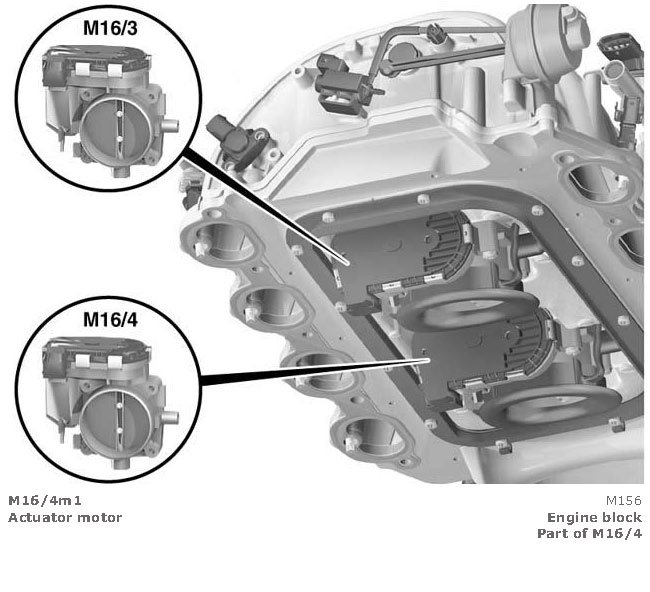 M16/3

M16/4

M16/4m1
Actuator motor

M156
Engine block
Part of M16/4