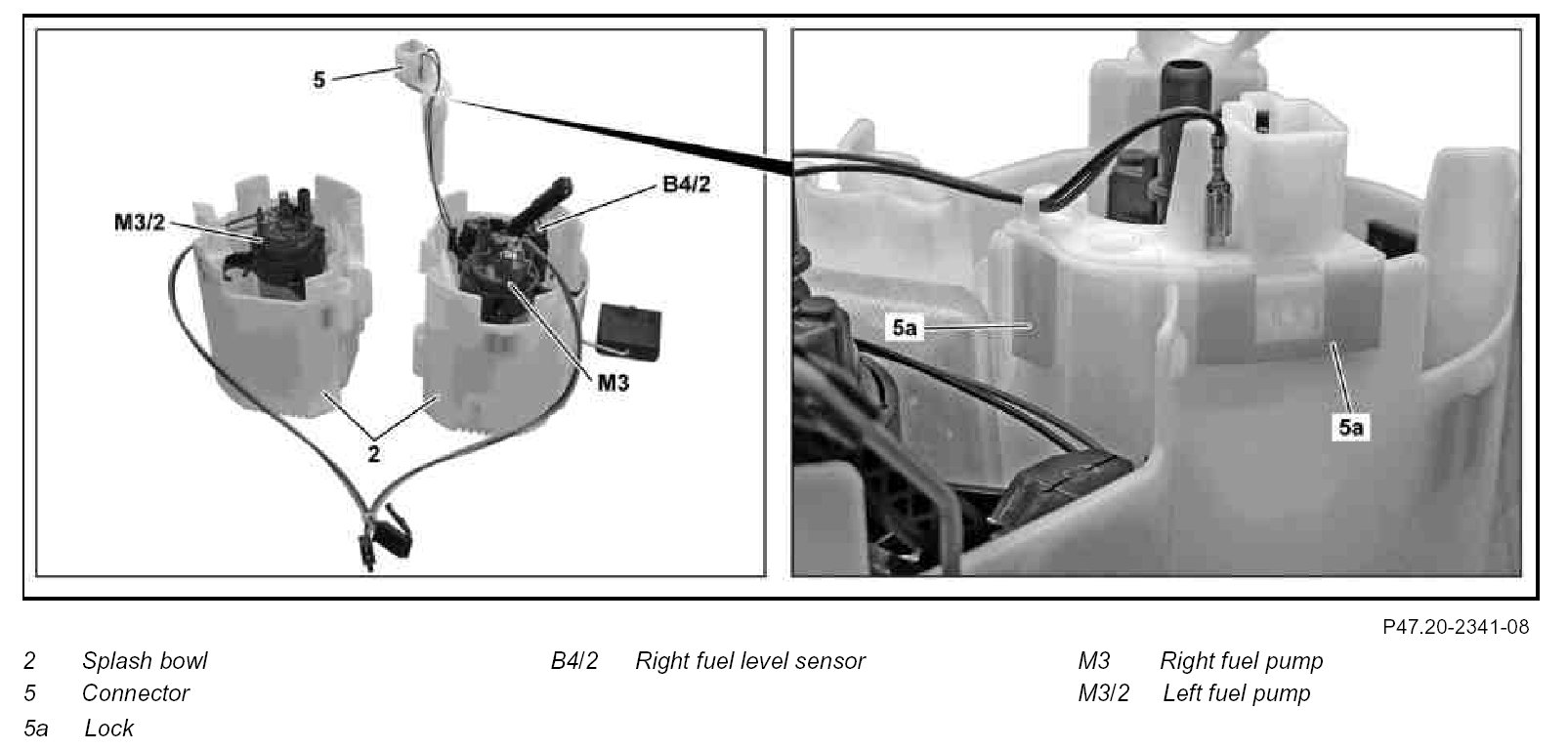 5

B4/2

M3/2

M3

2

5a

5a

P47.20-2341-08

2 Splash bowl
5 Connector
5a Lock

B4/2 Right fuel level sensor

M3 Right fuel pump
M3/2 Left fuel pump