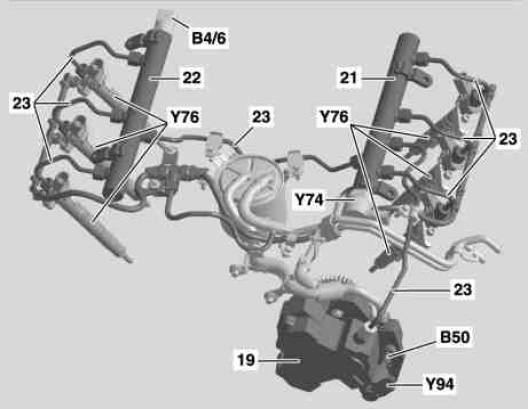 B4/6
22
21
23
Y76
23
Y76
23
Y74
23
B50
19
Y94