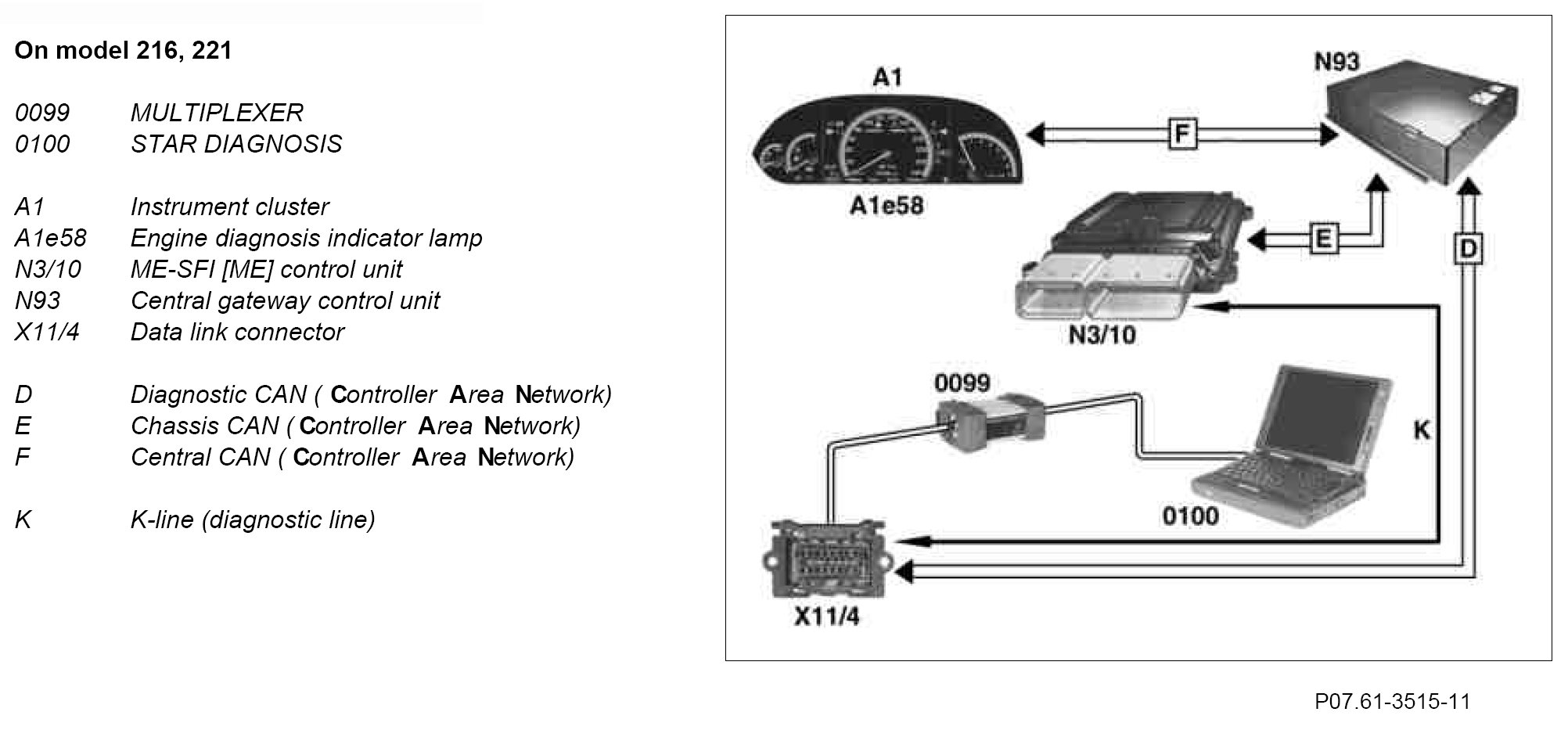 On model 216, 221

0099 MULTIPLEXER
0100 STAR DIAGNOSIS

A1 Instrument cluster
A1e58 Engine diagnosis indicator lamp
N3/10 ME-SFI [ME] control unit
N93 Central gateway control unit
X11/4 Data link connector

D Diagnostic CAN ( Controller Area Network)
E Chassis CAN ( Controller Area Network)
F Central CAN ( Controller Area Network)

K K-line (diagnostic line)

A1
N93
F
A1e58
E
D
N3/10
0099
K
0100
X11/4

P07.61-3515-11