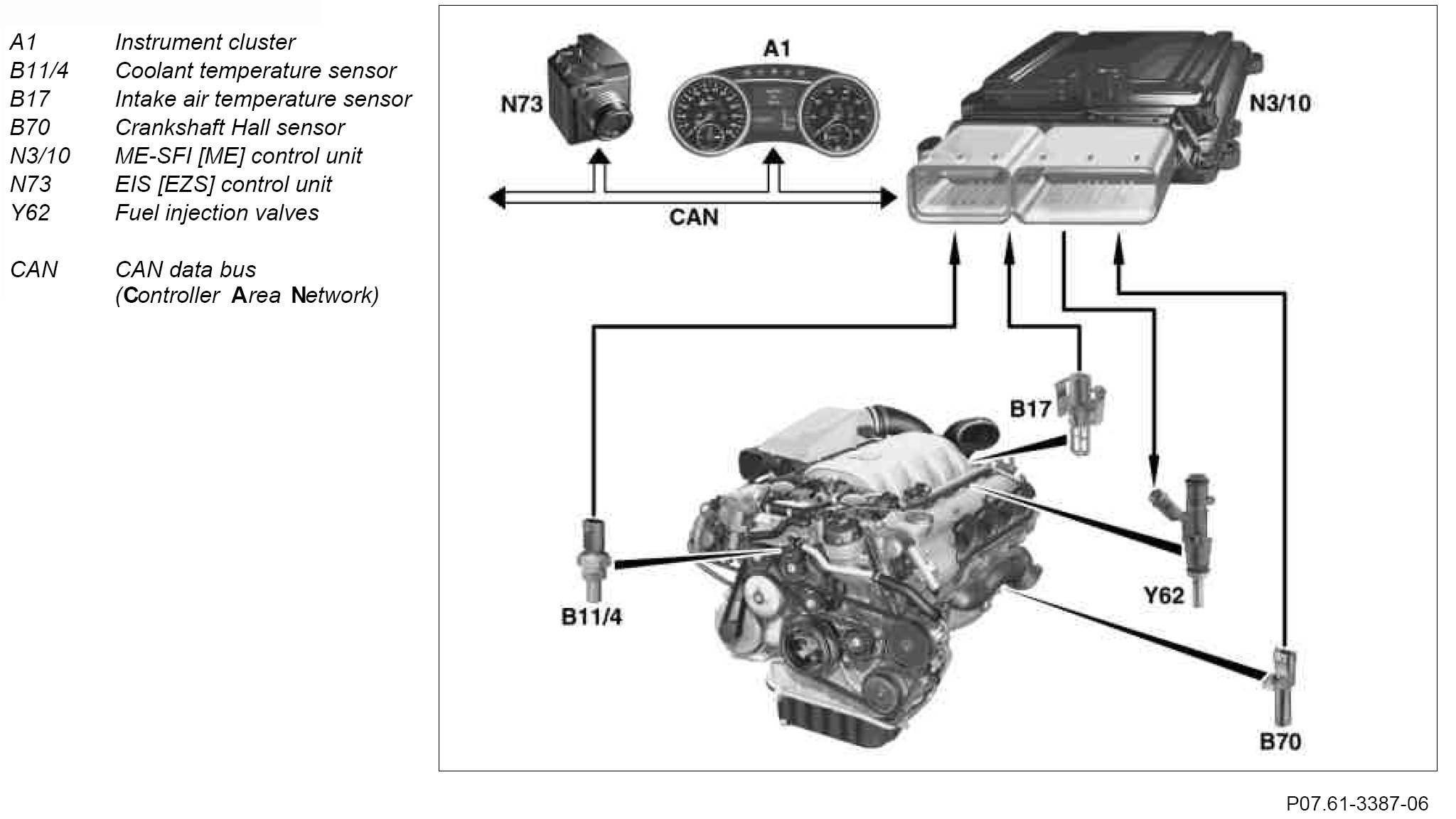 A1 Instrument cluster
B11/4 Coolant temperature sensor
B17 Intake air temperature sensor
B70 Crankshaft Hall sensor
N3/10 ME-SFI [ME] control unit
N73 EIS [EZS] control unit
Y62 Fuel injection valves

CAN CAN data bus (Controller Area Network)

N73
A1
N3/10
CAN
B17
B11/4
Y62
B70

P07.61-3387-06