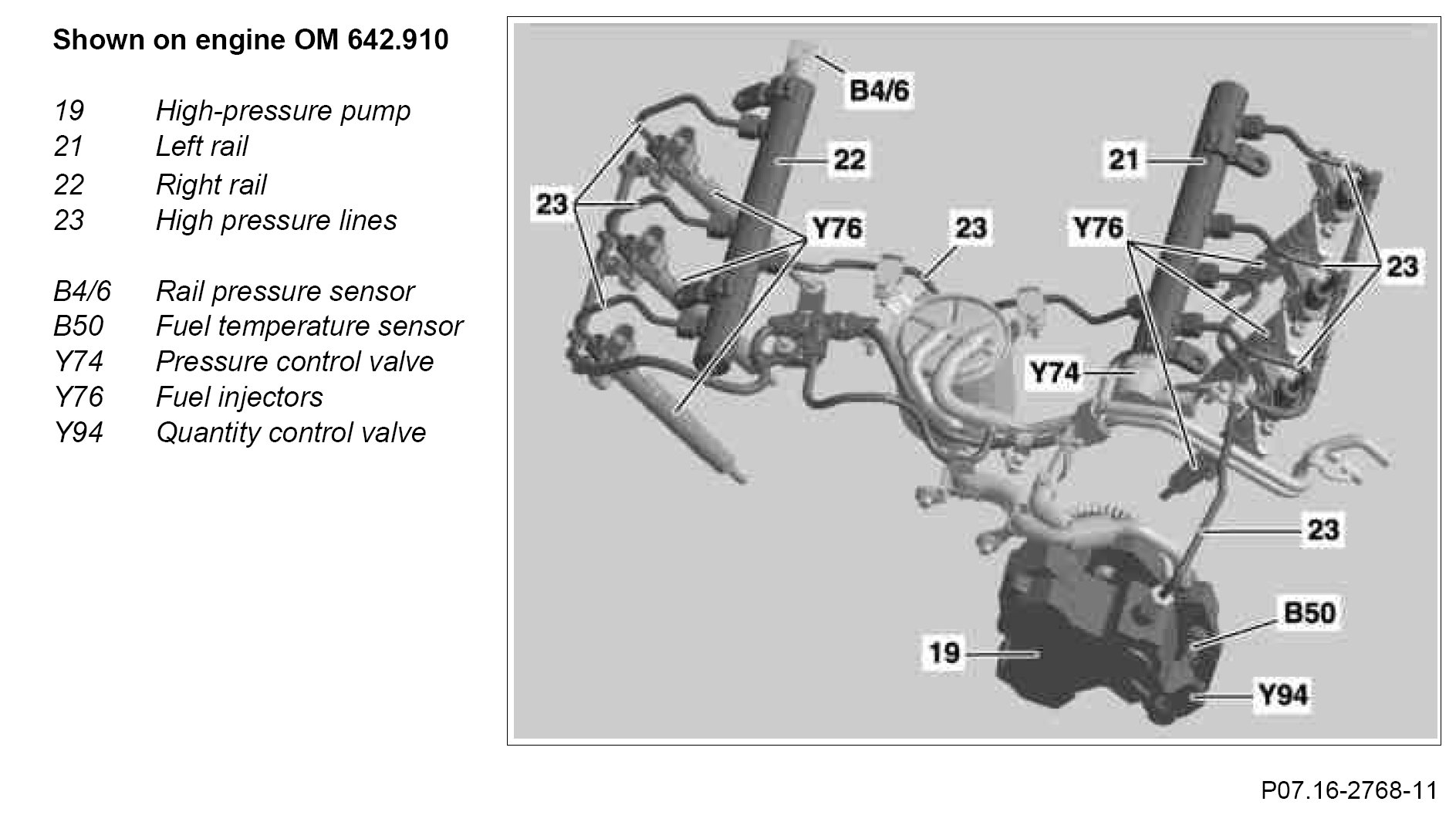 Shown on engine OM 642.910

19 High-pressure pump
21 Left rail
22 Right rail
23 High pressure lines

B4/6 Rail pressure sensor
B50 Fuel temperature sensor
Y74 Pressure control valve
Y76 Fuel injectors
Y94 Quantity control valve

B4/6
22
21
23
Y76
23
Y76
23
Y74
23
B50
19
Y94

P07.16-2768-11