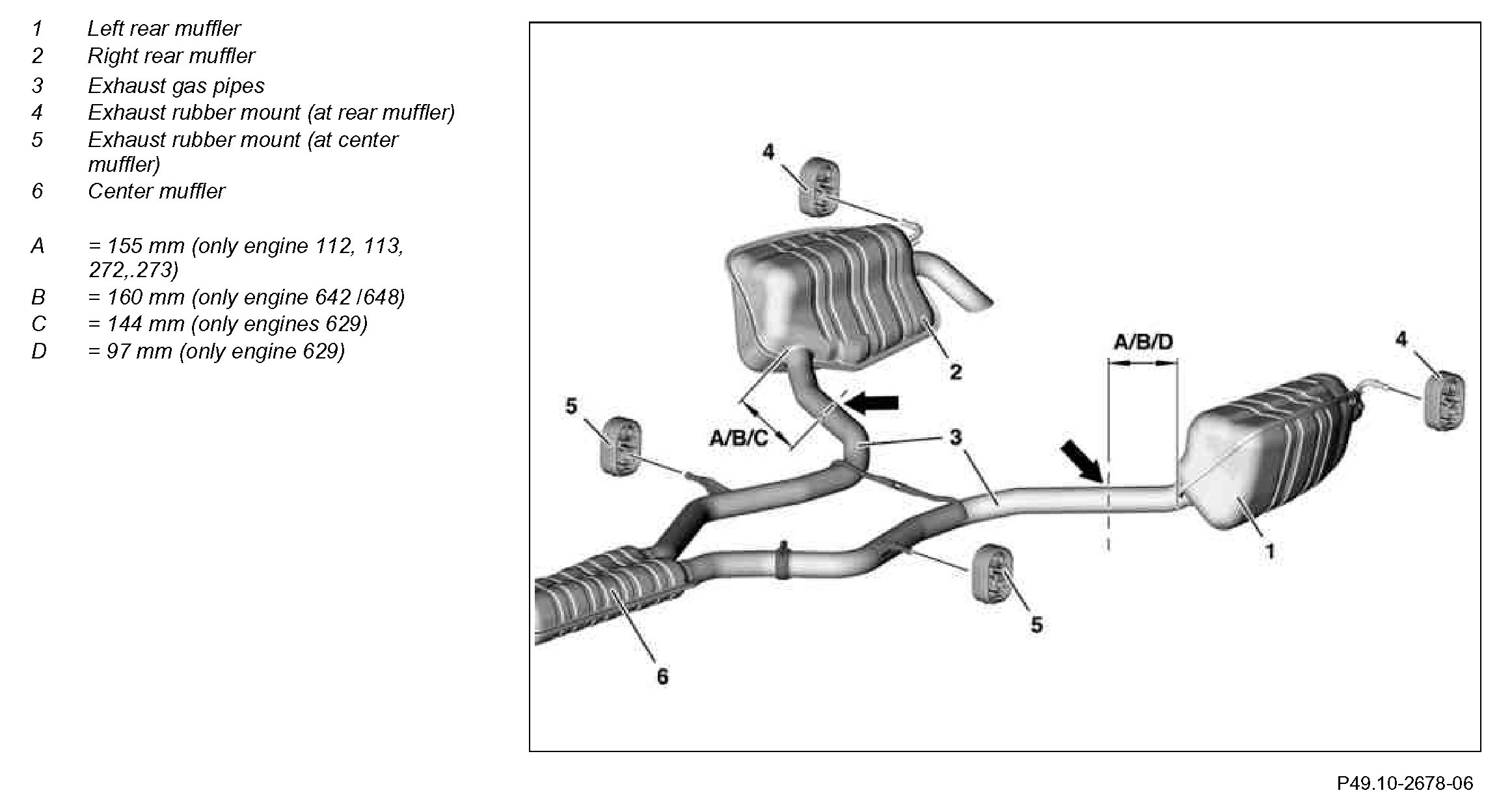 1 Left rear muffler
2 Right rear muffler
3 Exhaust gas pipes
4 Exhaust rubber mount (at rear muffler)
5 Exhaust rubber mount (at center muffler)
6 Center muffler

A = 155 mm (only engine 112, 113, 272,.273)
B = 160 mm (only engine 642 /648)
C = 144 mm (only engines 629)
D = 97 mm (only engine 629)

4
2
A/B/D
4
5
A/B/C
3
1
5
6

P49.10-2678-06