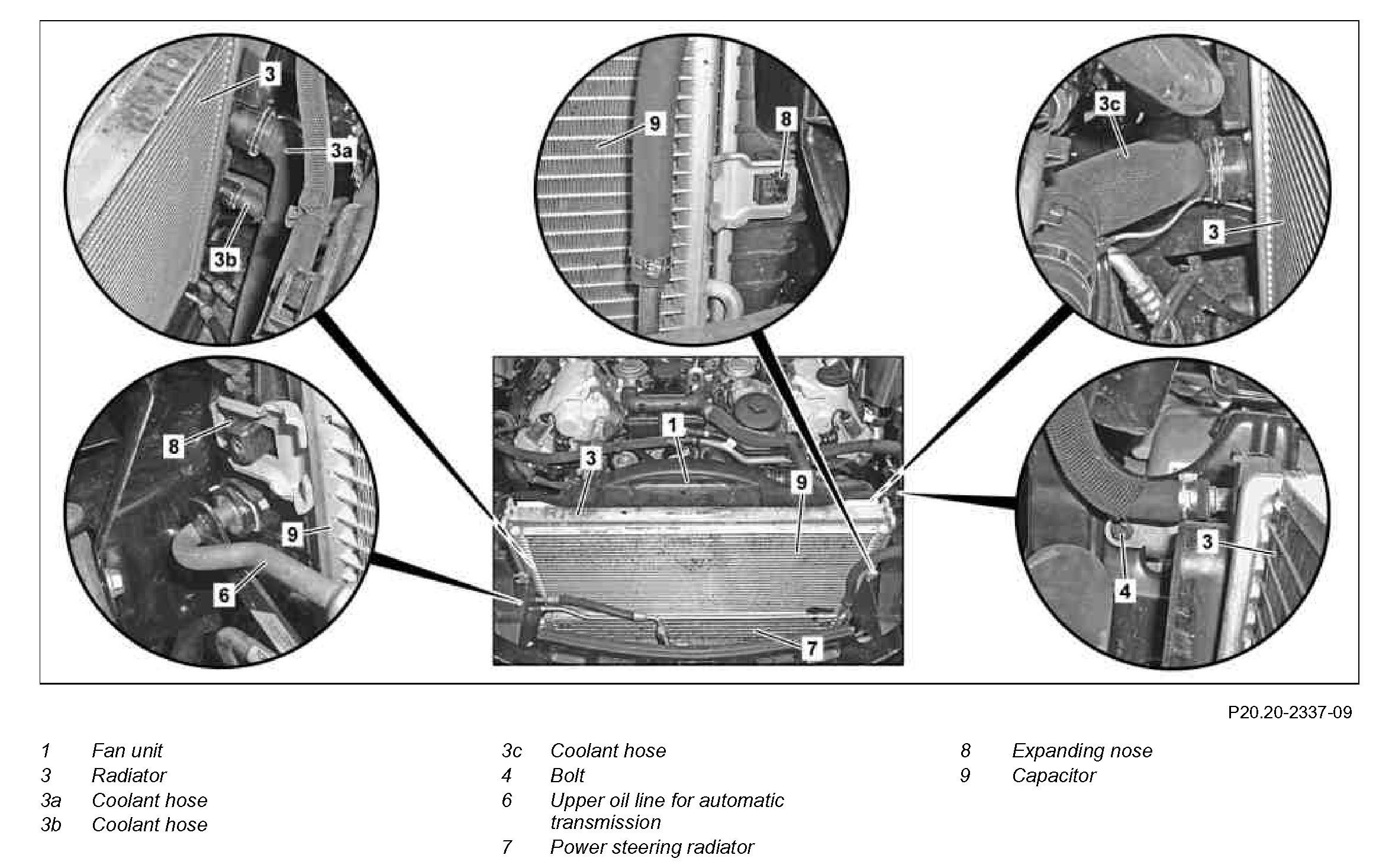 3
3a
3b

9
8

3c
3

8
9
6

1
3
9
7

3
4

P20.20-2337-09

1 Fan unit
3 Radiator
3a Coolant hose
3b Coolant hose

3c Coolant hose
4 Bolt
6 Upper oil line for automatic transmission
7 Power steering radiator

8 Expanding nose
9 Capacitor