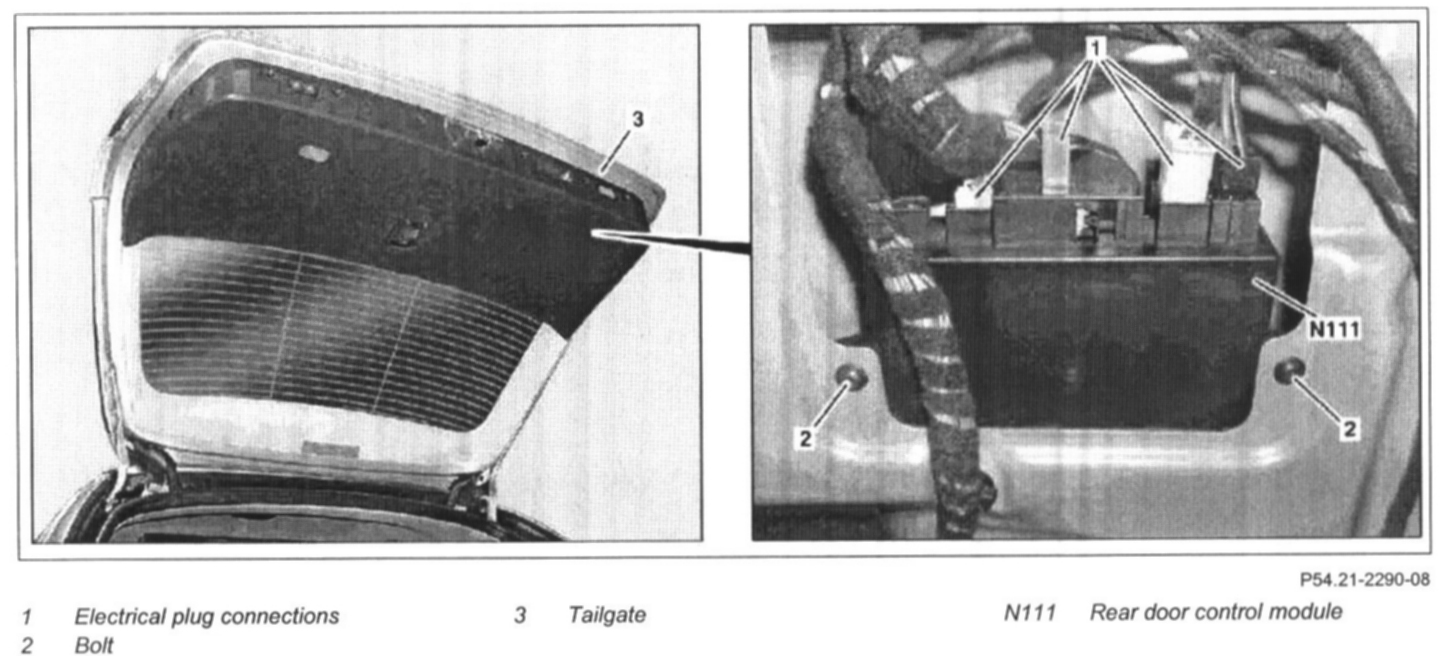 3

1

N111

2

2

P54.21-2290-08

1 Electrical plug connections
2 Bolt

3 Tailgate

N111 Rear door control module