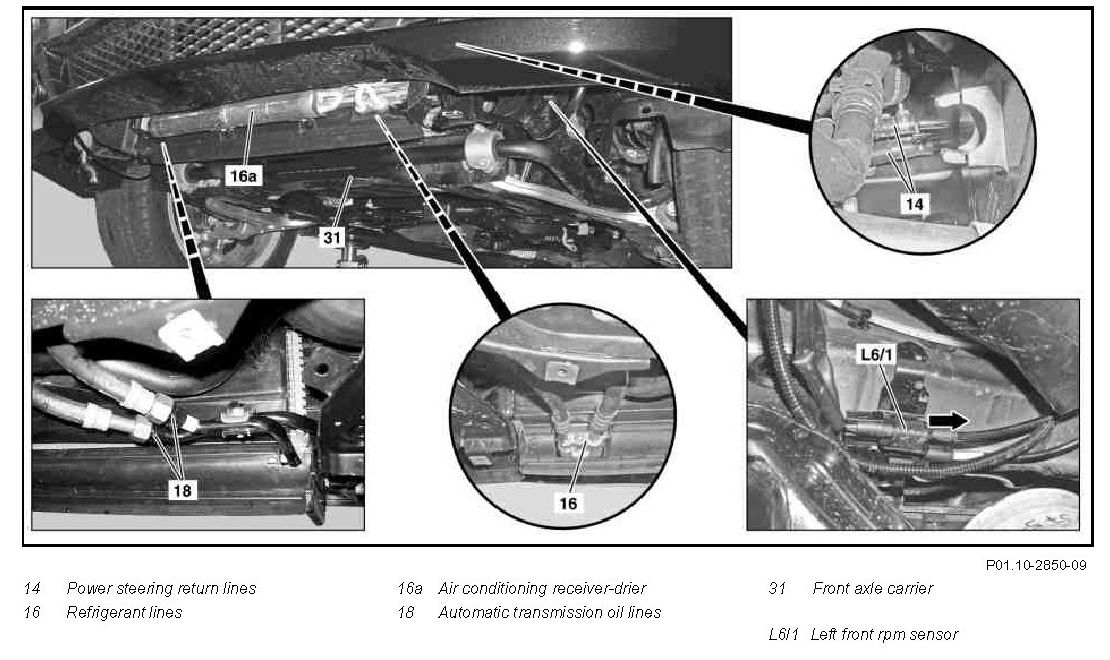 16a

31

14

18

16

L6/1

P01.10-2850-09

14 Power steering return lines
16 Refrigerant lines

16a Air conditioning receiver-drier
18 Automatic transmission oil lines

31 Front axle carrier

L6/1 Left front rpm sensor