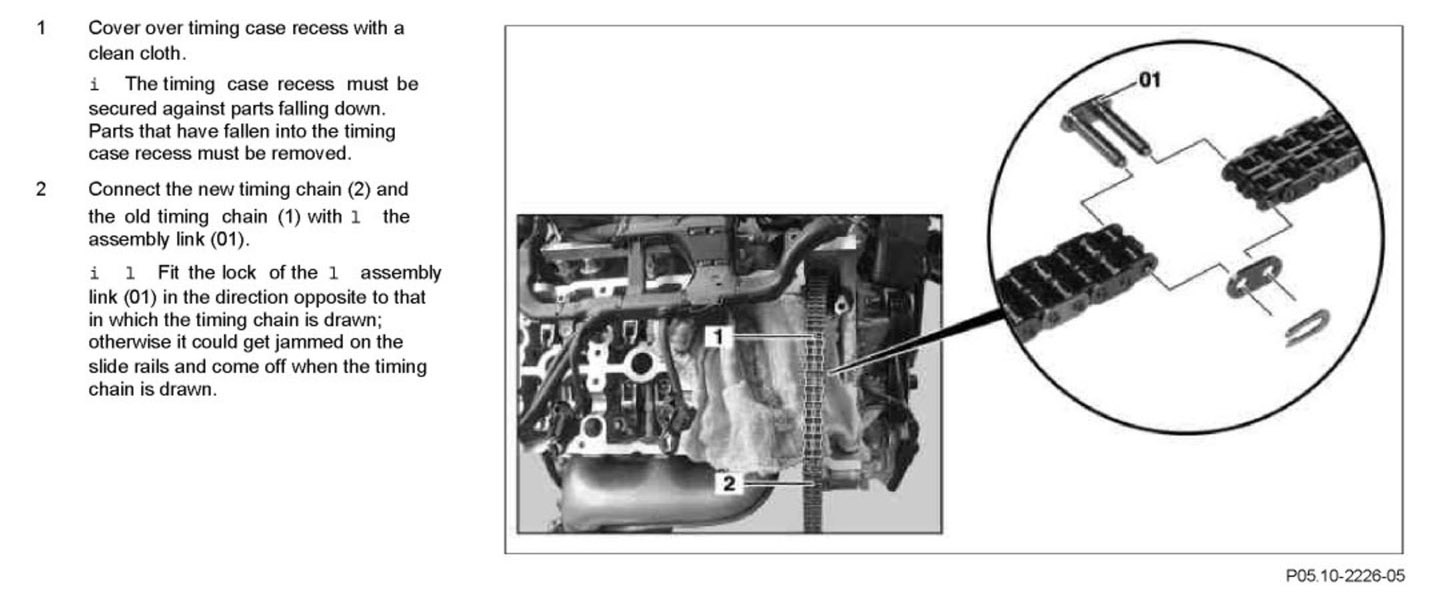 1 Cover over timing case recess with a clean cloth.

i The timing case recess must be secured against parts falling down. Parts that have fallen into the timing case recess must be removed.

2 Connect the new timing chain (2) and the old timing chain (1) with l the assembly link (01).

i l Fit the lock of the l assembly link (01) in the direction opposite to that in which the timing chain is drawn; otherwise it could get jammed on the slide rails and come off when the timing chain is drawn.

01

1

2

P05.10-2226-05